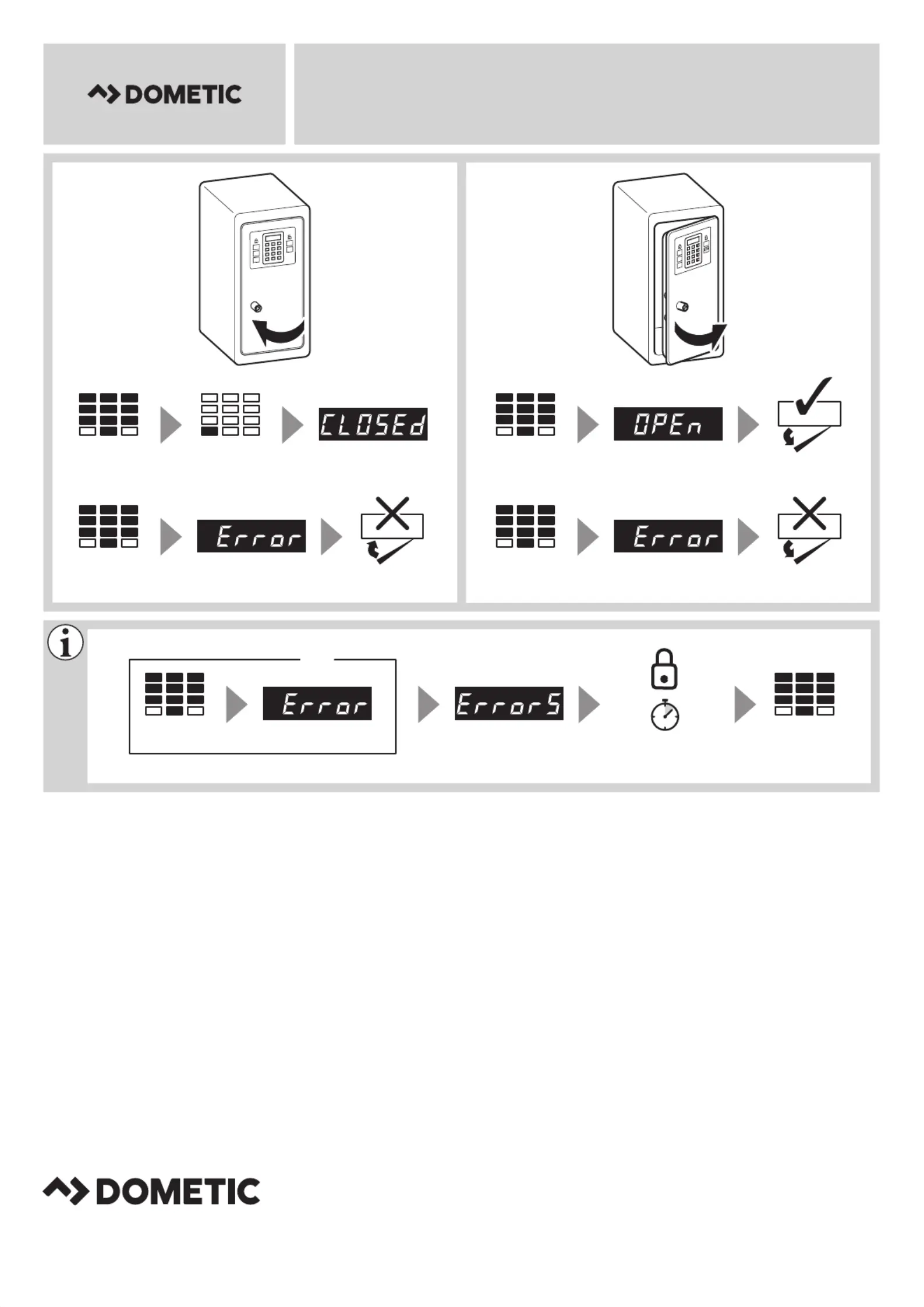 DOMETIC

CLOSEd

Error

OPEn

Error

Error

Error5

DOMETIC