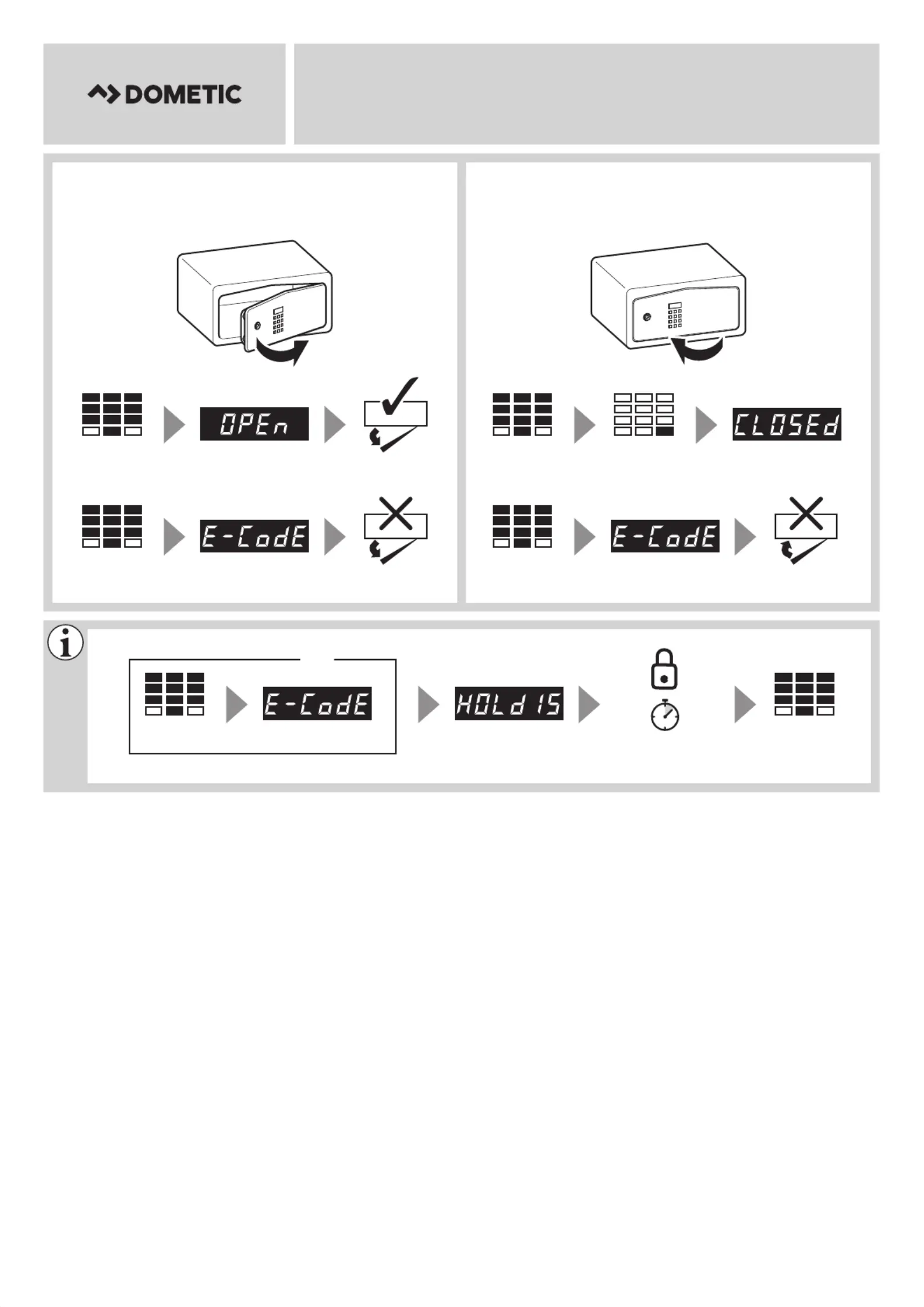 DOMETIC

OPEn

E-CodE

CLOSEd

E-CodE

E-CodE

HOLd 15