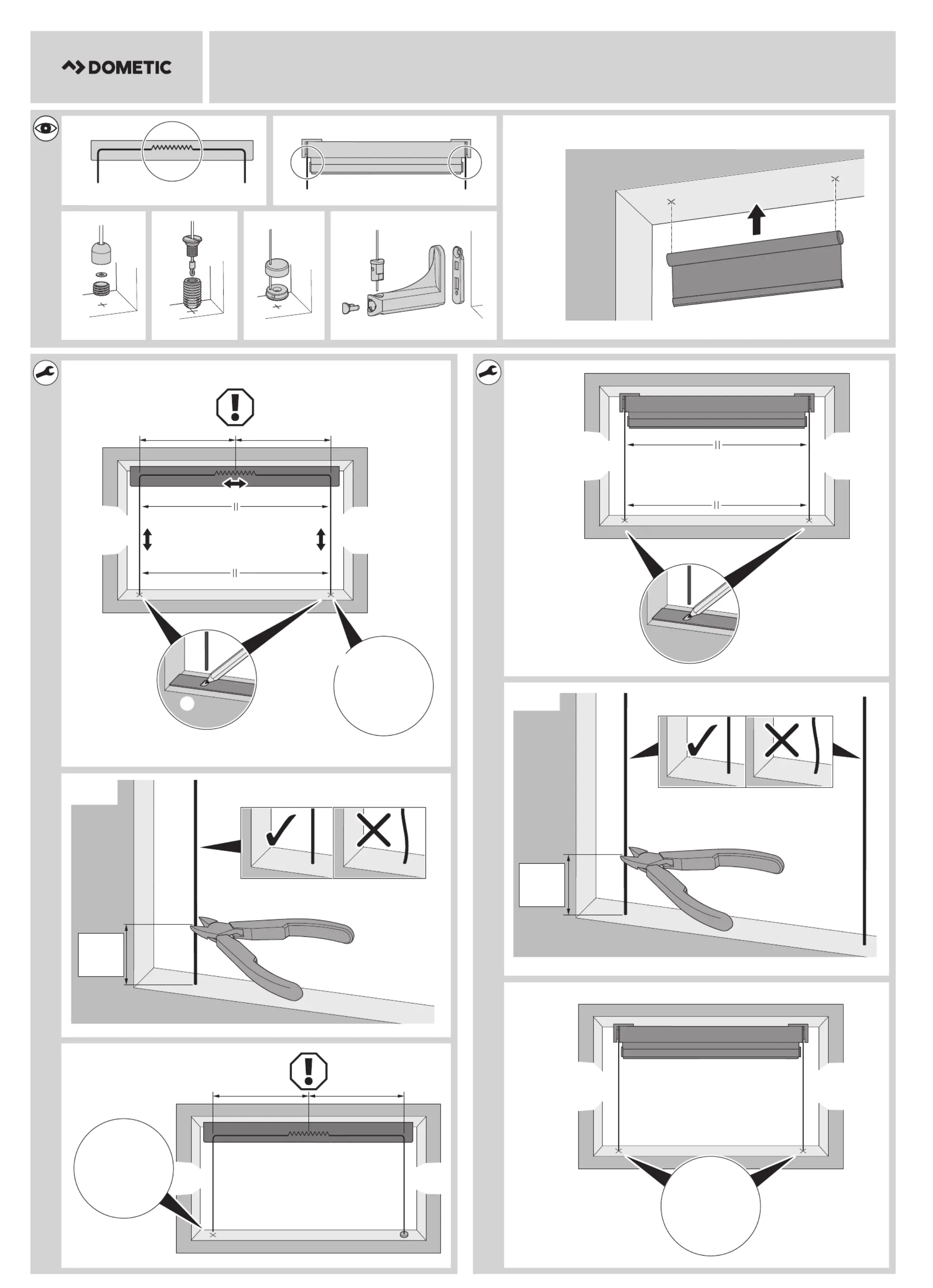 DOMETIC