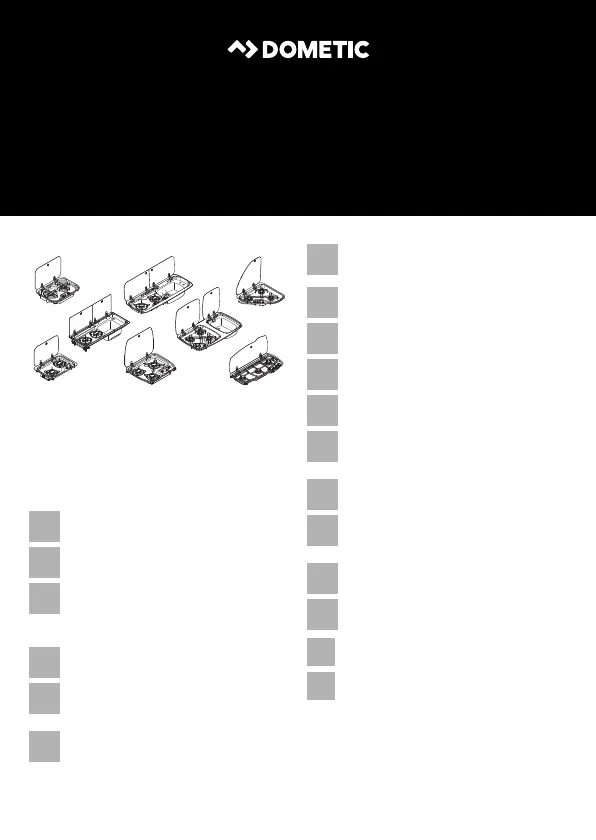 DOMETIC