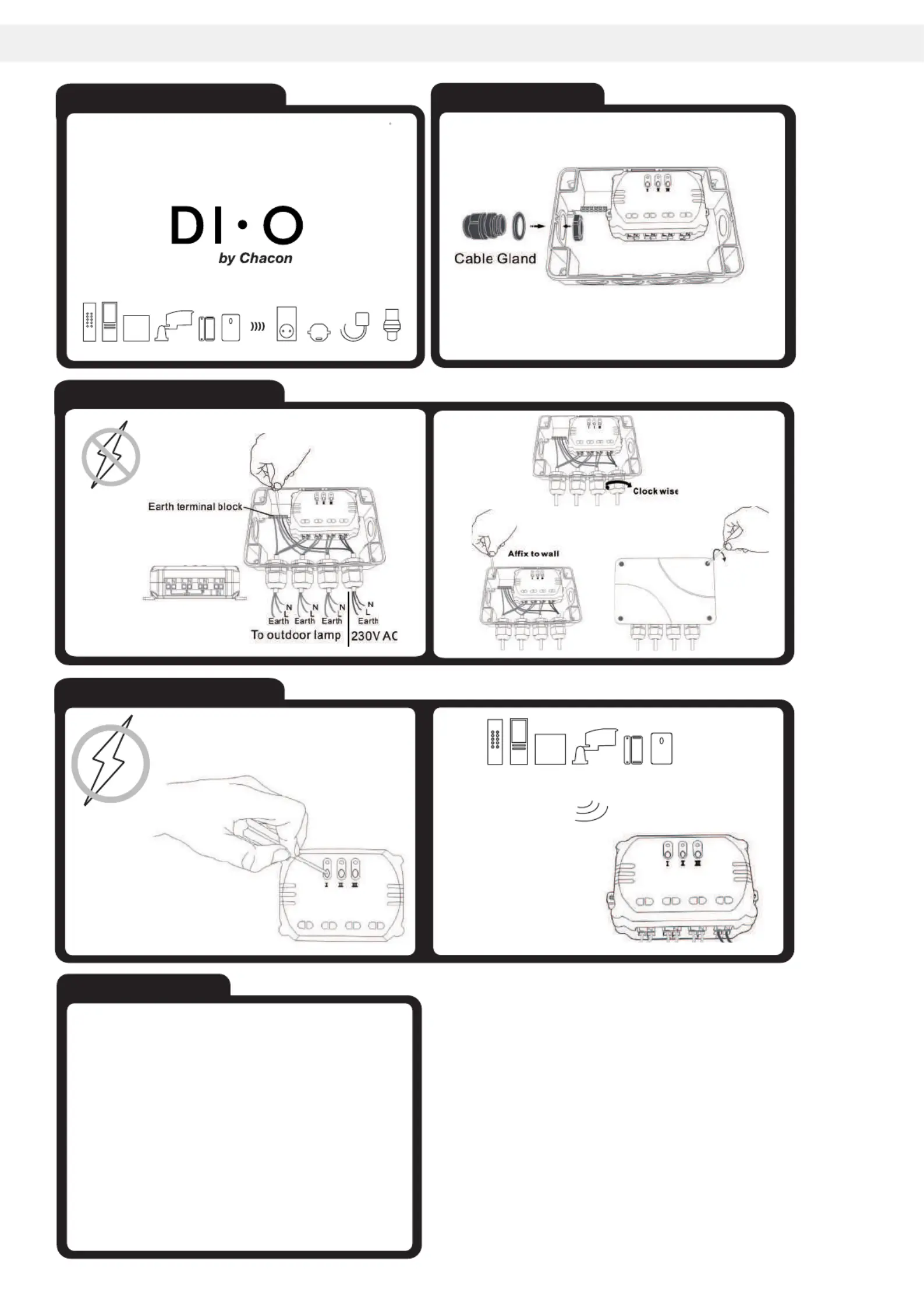 DI·O
by Chacon

Cable Gland

Earth terminal block

N L Earth
N L Earth
N L Earth
N L Earth

To outdoor lamp
230V AC

Clock wise

Affix to wall

I II III

I II III