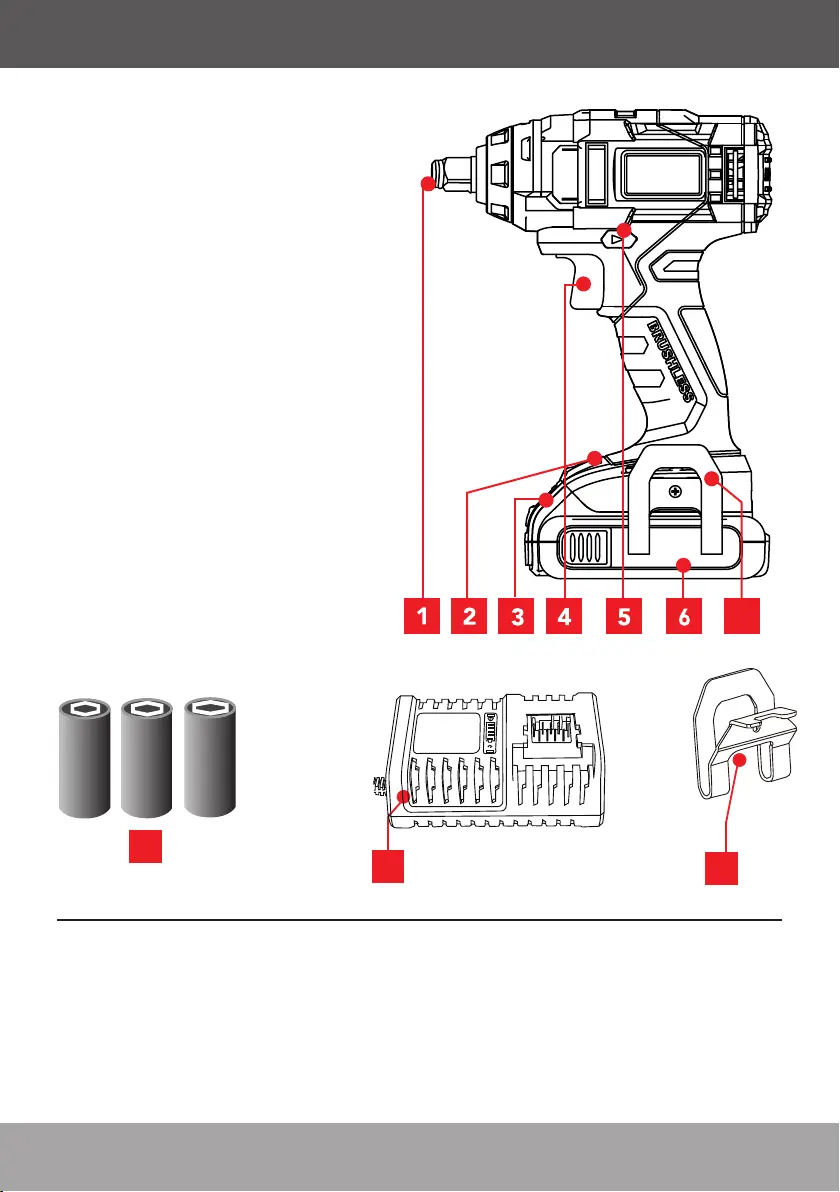 BRUSHLESS

1 2 3 4 5 6