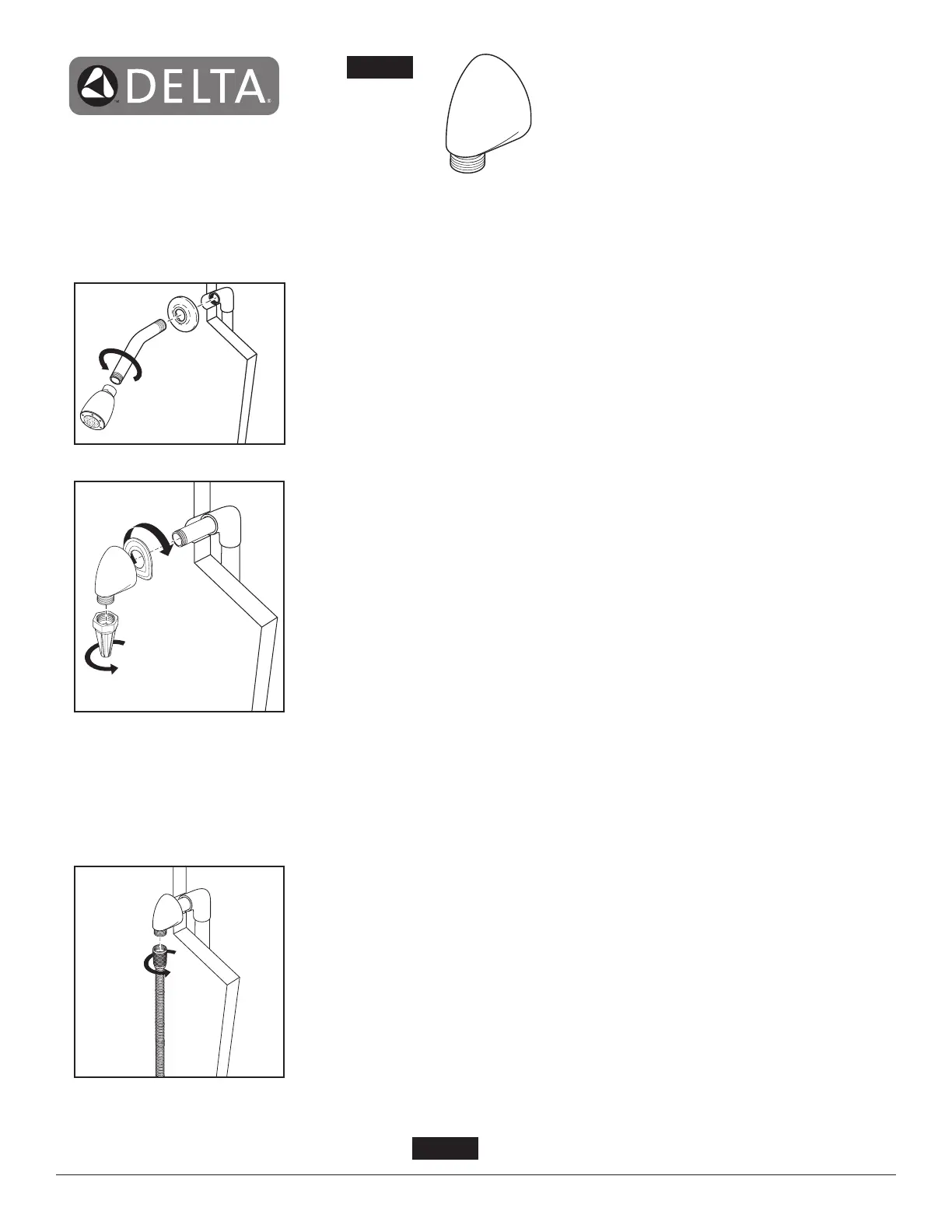 DELTA