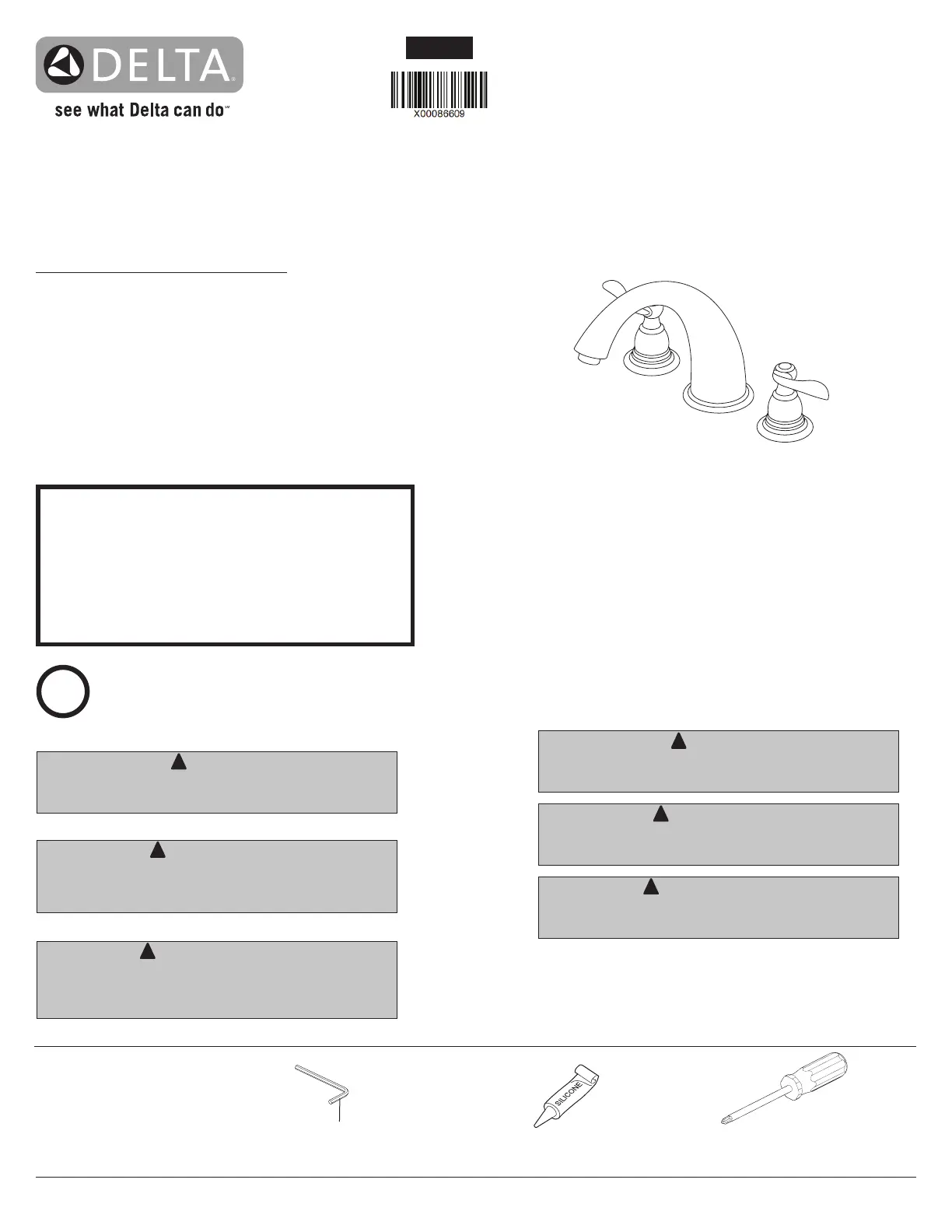 DELTA®
see what Delta can do℠

X00086609

SILICONE