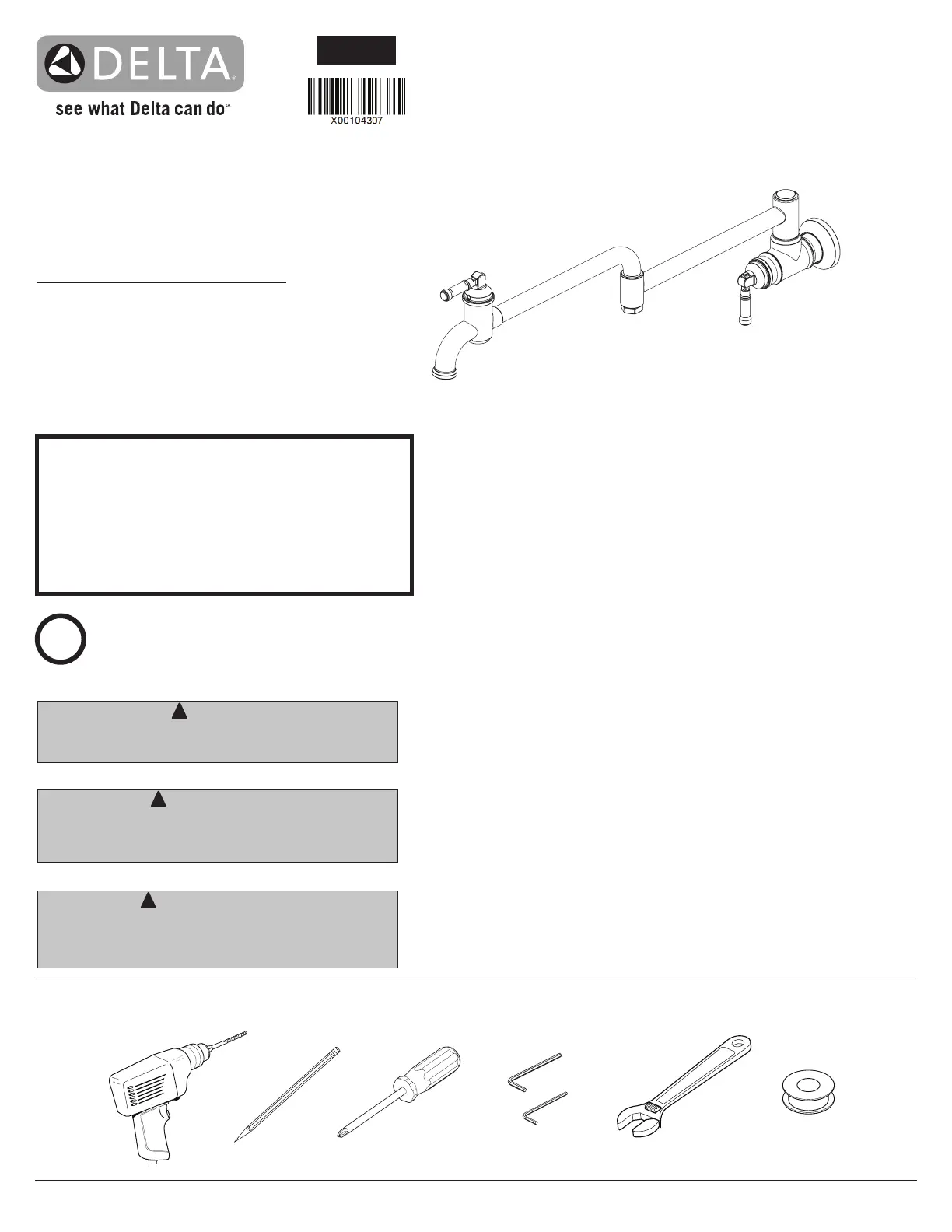 DELTA®
see what Delta can do℠

X00104307