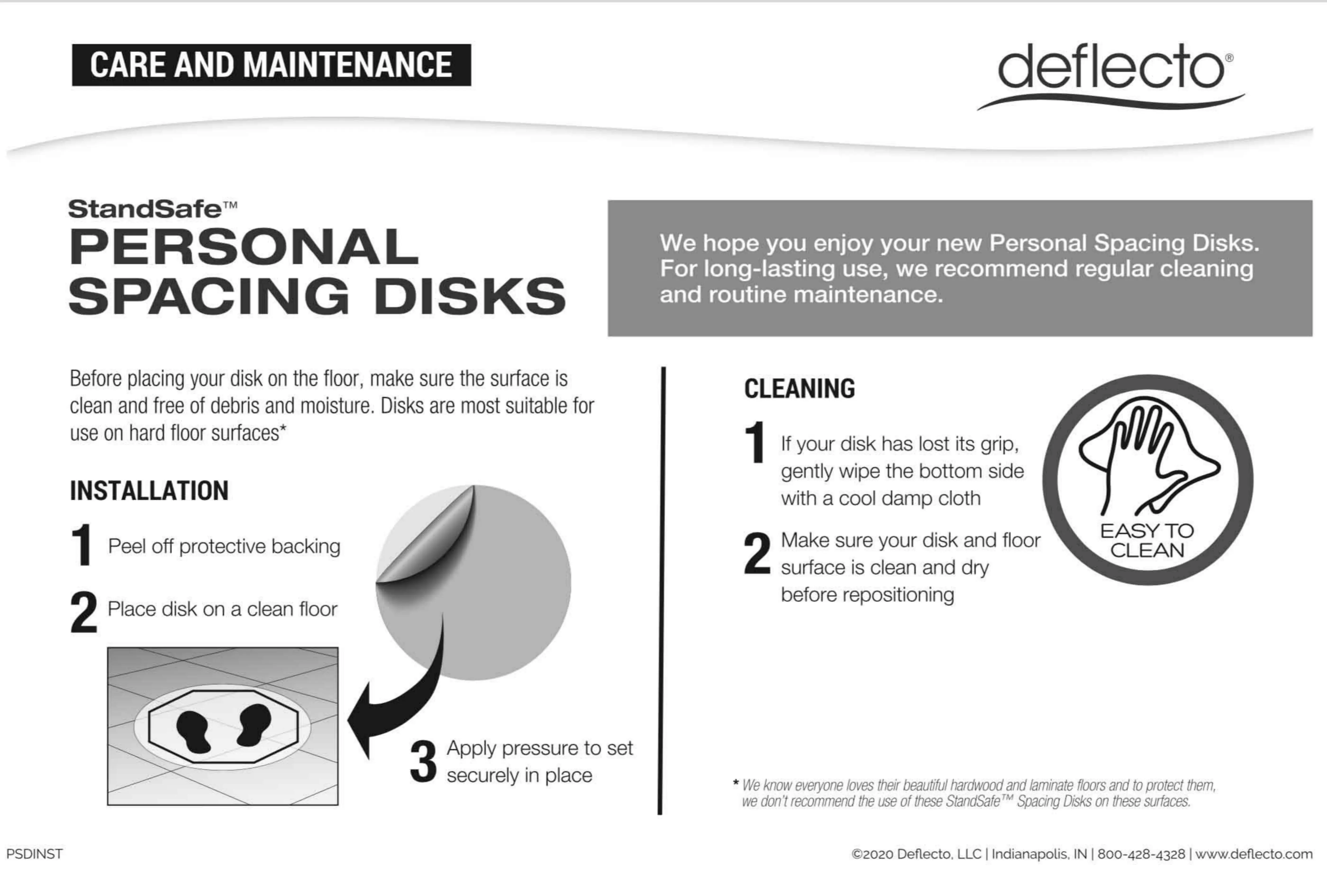 CARE AND MAINTENANCE

deflecto®

StandSafe™
PERSONAL SPACING DISKS

We hope you enjoy your new Personal Spacing Disks. For long-lasting use, we recommend regular cleaning and routine maintenance.

Before placing your disk on the floor, make sure the surface is clean and free of debris and moisture. Disks are most suitable for use on hard floor surfaces*

INSTALLATION

1 Peel off protective backing

2 Place disk on a clean floor

3 Apply pressure to set securely in place

CLEANING

1 If your disk has lost its grip, gently wipe the bottom side with a cool damp cloth

2 Make sure your disk and floor surface is clean and dry before repositioning

EASY TO CLEAN

* We know everyone loves their beautiful hardwood and laminate floors and to protect them, we don't recommend the use of these StandSafe™ Spacing Disks on these surfaces.

PSDINST

©2020 Deflecto, LLC | Indianapolis, IN | 800-428-4328 | www.deflecto.com