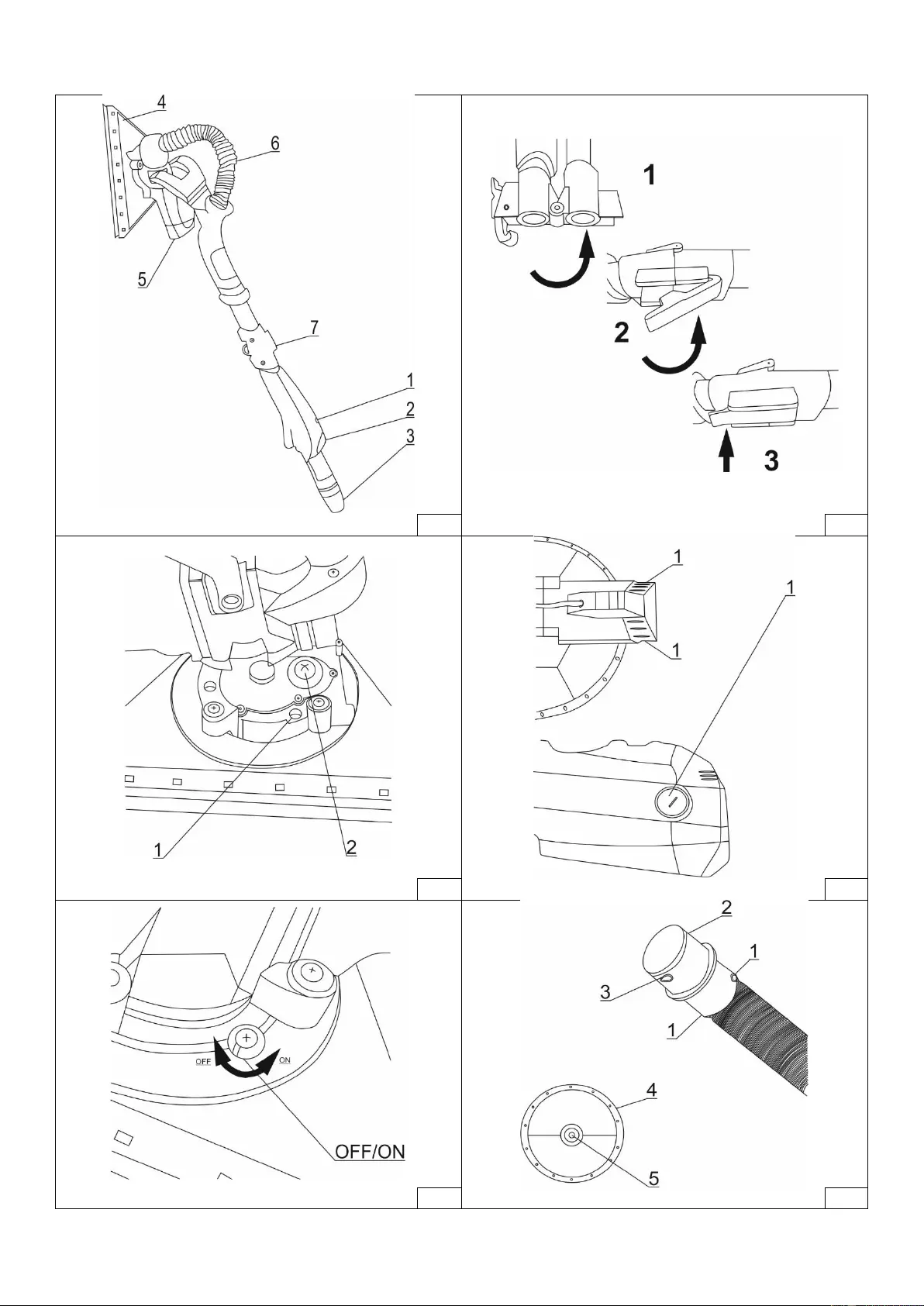 4
6
5
7
1
2
3

1
2
3

1
2

1
1
1

OFF
ON
OFF/ON

2
1
3
1
4
5