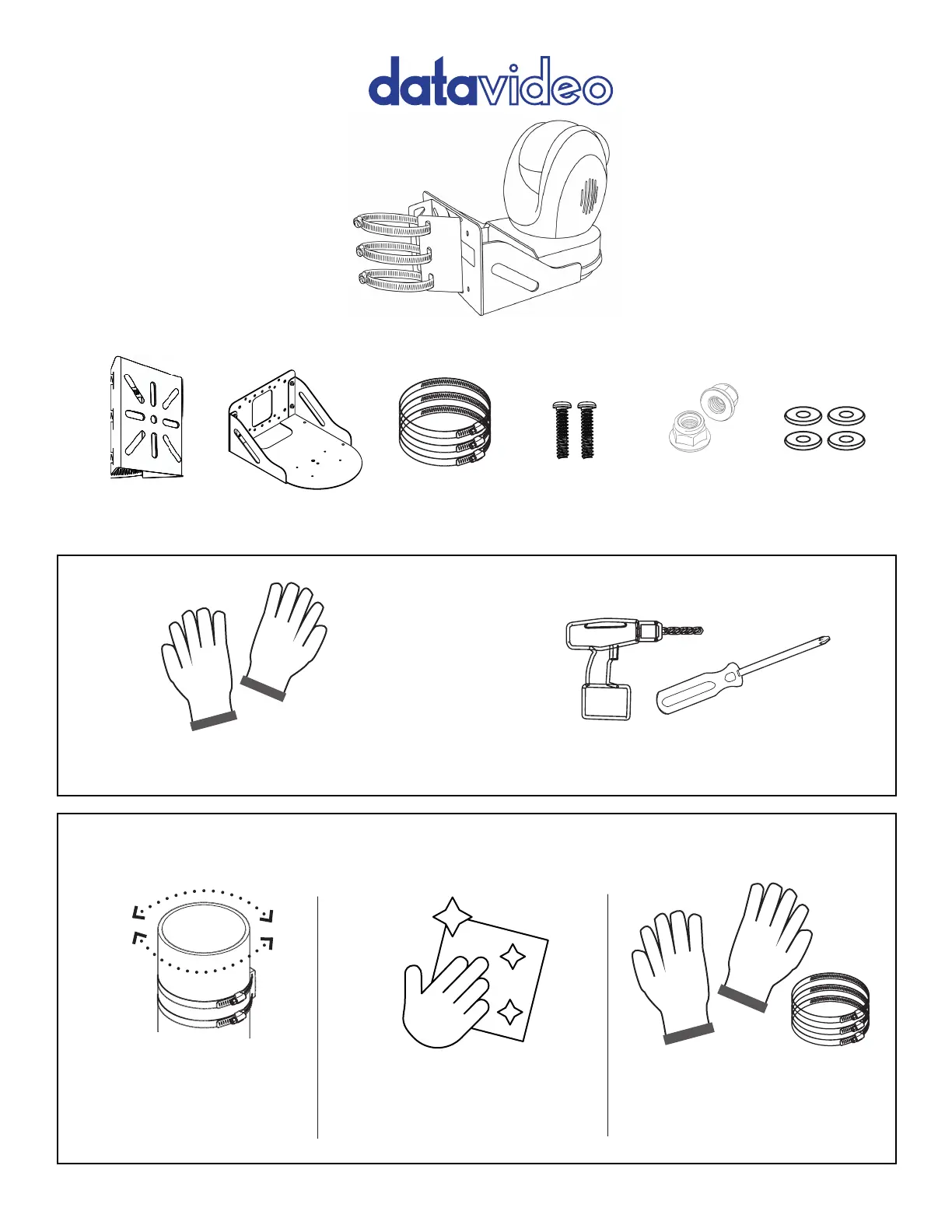 datavideo