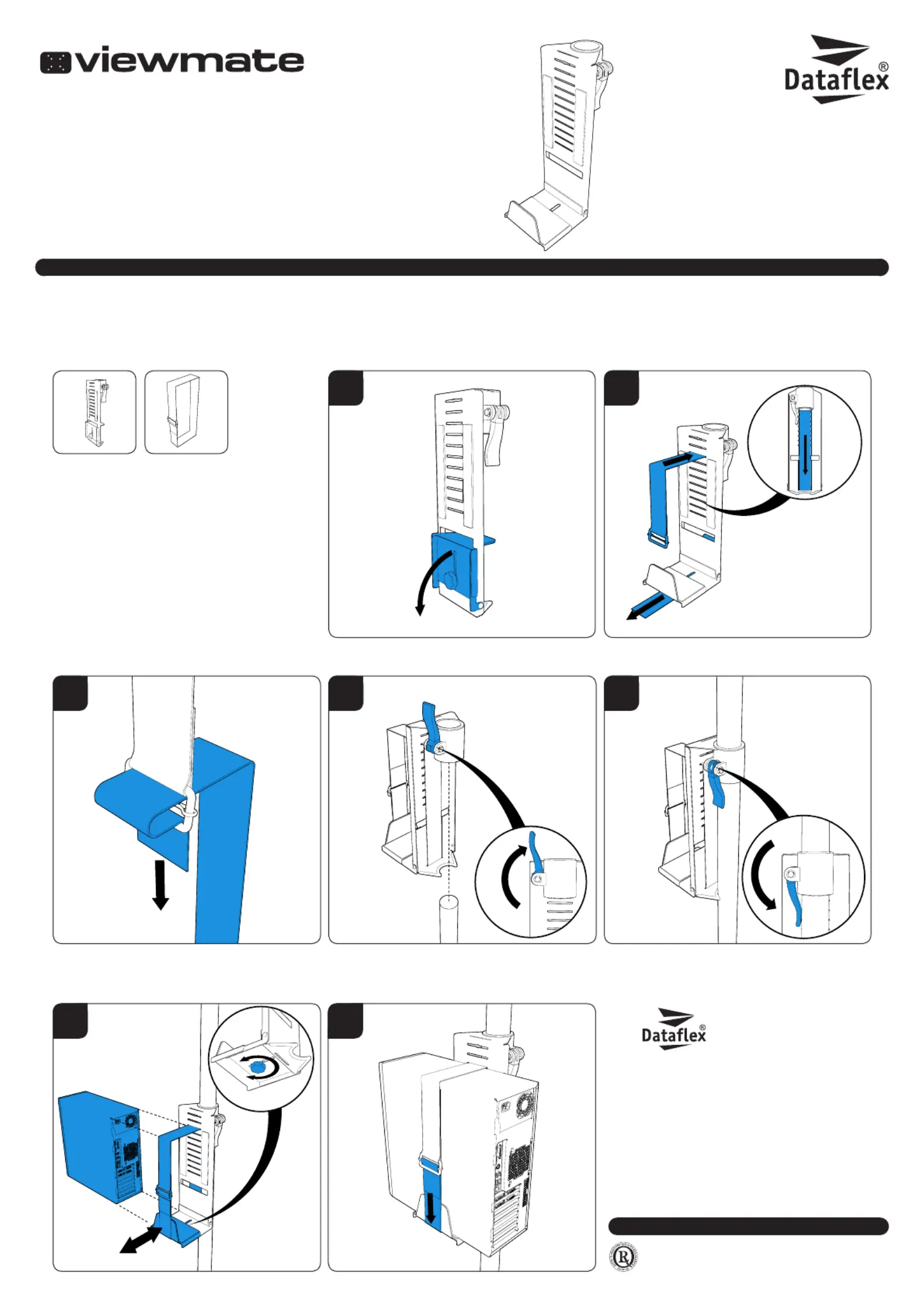 viewmate

Dataflex®

Dataflex®