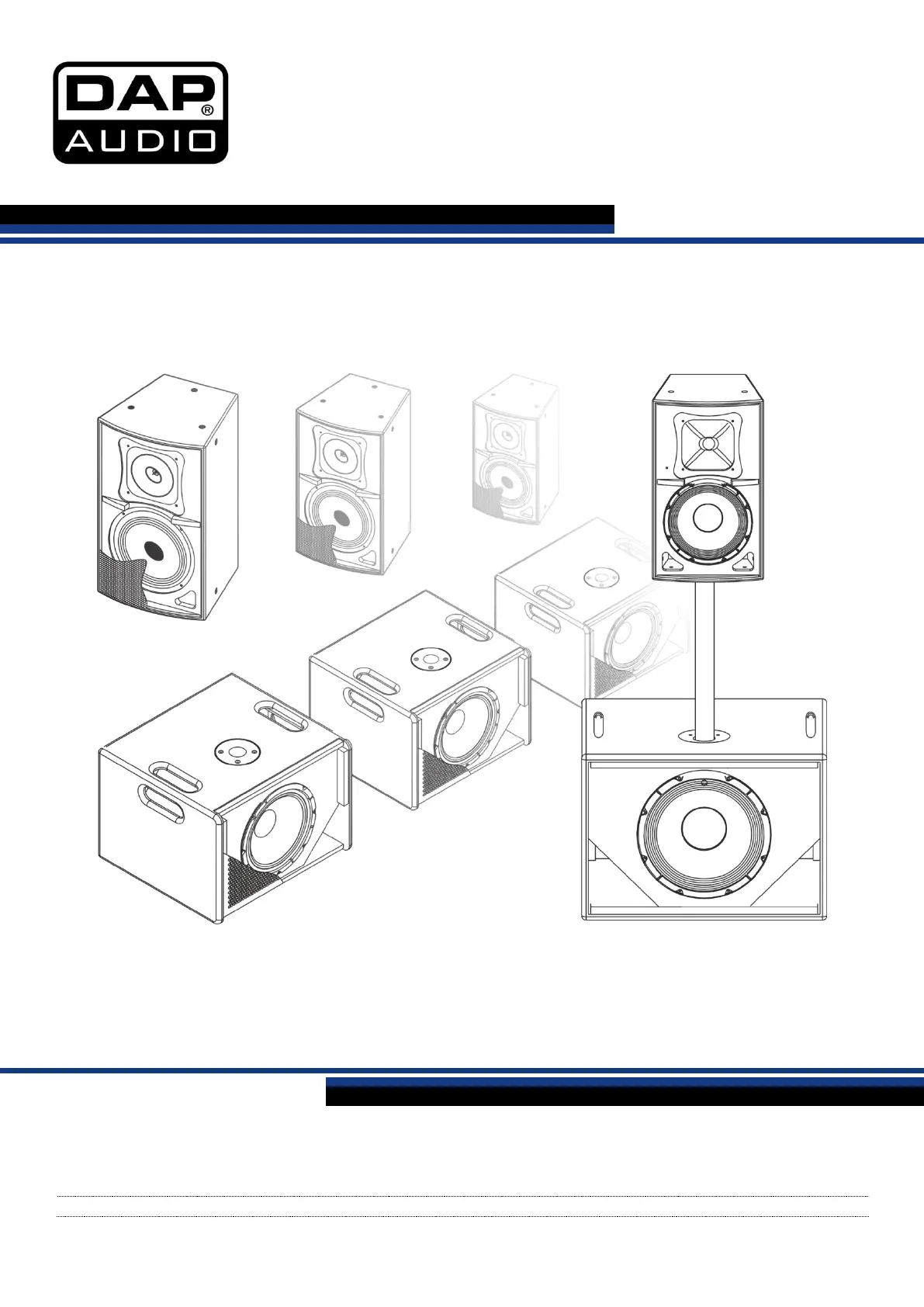 DAP®
AUDIO