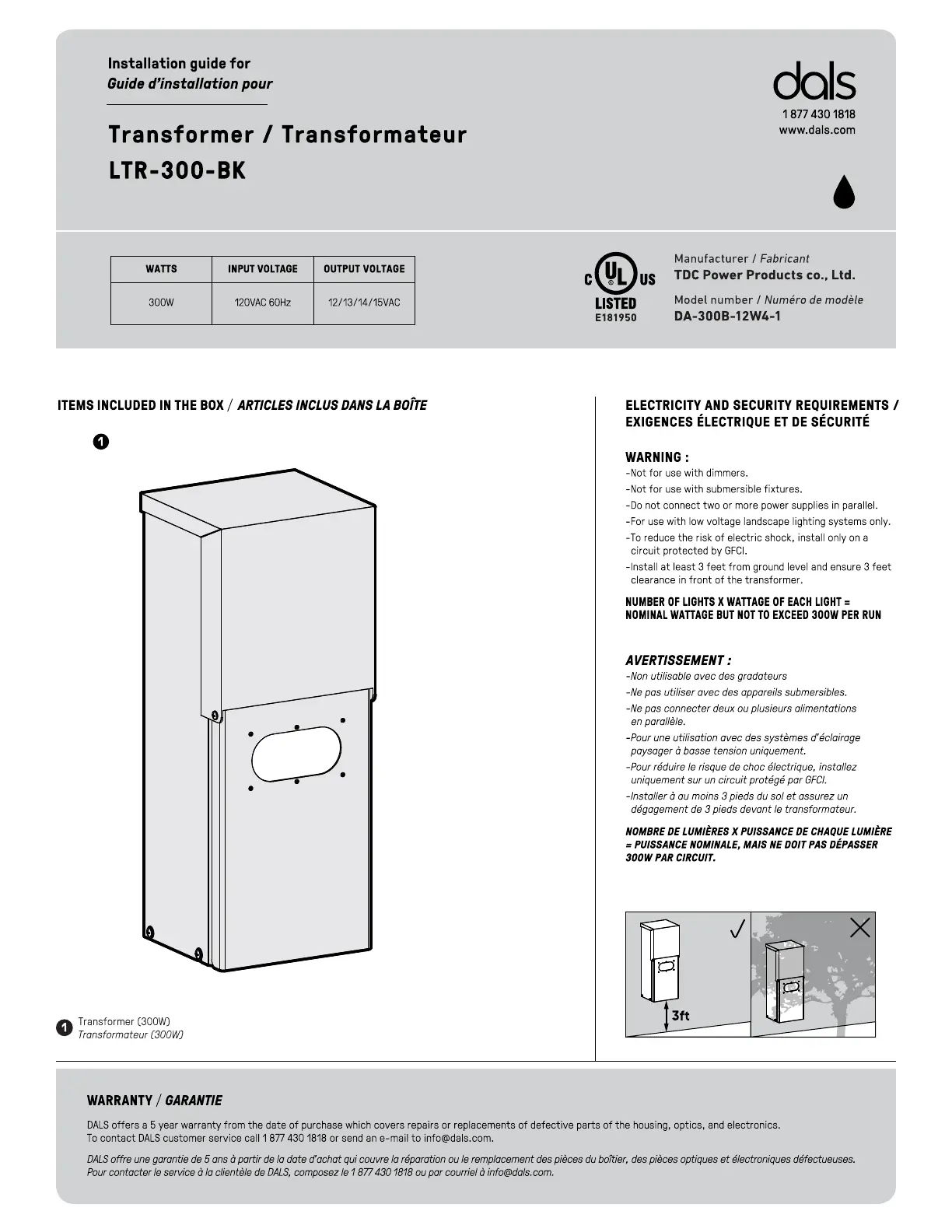 Installation guide for
Guide d'installation pour

Transformer / Transformateur
LTR-300-BK

dals
1 877 430 1818
www.dals.com

| WATTS | INPUT VOLTAGE | OUTPUT VOLTAGE |
|---|---|---|
| 300W | 120VAC 60Hz | 12/13/14/15VAC |

C UL US
LISTED
E181950

Manufacturer / Fabricant
TDC Power Products co., Ltd.
Model number / Numéro de modèle
DA-300B-12W4-1

ITEMS INCLUDED IN THE BOX / ARTICLES INCLUS DANS LA BOÎTE

1

1 Transformer (300W)
Transformateur (300W)

ELECTRICITY AND SECURITY REQUIREMENTS / EXIGENCES ÉLECTRIQUE ET DE SÉCURITÉ

WARNING :
-Not for use with dimmers.
-Not for use with submersible fixtures.
-Do not connect two or more power supplies in parallel.
-For use with low voltage landscape lighting systems only.
-To reduce the risk of electric shock, install only on a circuit protected by GFCI.
-Install at least 3 feet from ground level and ensure 3 feet clearance in front of the transformer.

NUMBER OF LIGHTS X WATTAGE OF EACH LIGHT = NOMINAL WATTAGE BUT NOT TO EXCEED 300W PER RUN

AVERTISSEMENT :
-Non utilisable avec des gradateurs
-Ne pas utiliser avec des appareils submersibles.
-Ne pas connecter deux ou plusieurs alimentations en parallèle.
-Pour une utilisation avec des systèmes d'éclairage paysager à basse tension uniquement.
-Pour réduire le risque de choc électrique, installez uniquement sur un circuit protégé par GFCI.
-Installer à au moins 3 pieds du sol et assurez un dégagement de 3 pieds devant le transformateur.

NOMBRE DE LUMIÈRES X PUISSANCE DE CHAQUE LUMIÈRE = PUISSANCE NOMINALE, MAIS NE DOIT PAS DÉPASSER 300W PAR CIRCUIT.

3ft

WARRANTY / GARANTIE

DALS offers a 5 year warranty from the date of purchase which covers repairs or replacements of defective parts of the housing, optics, and electronics.
To contact DALS customer service call 1 877 430 1818 or send an e-mail to info@dals.com.

DALS offre une garantie de 5 ans à partir de la date d'achat qui couvre la réparation ou le remplacement des pièces du boîtier, des pièces optiques et électroniques défectueuses.
Pour contacter le service à la clientèle de DALS, composez le 1 877 430 1818 ou par courriel à info@dals.com.