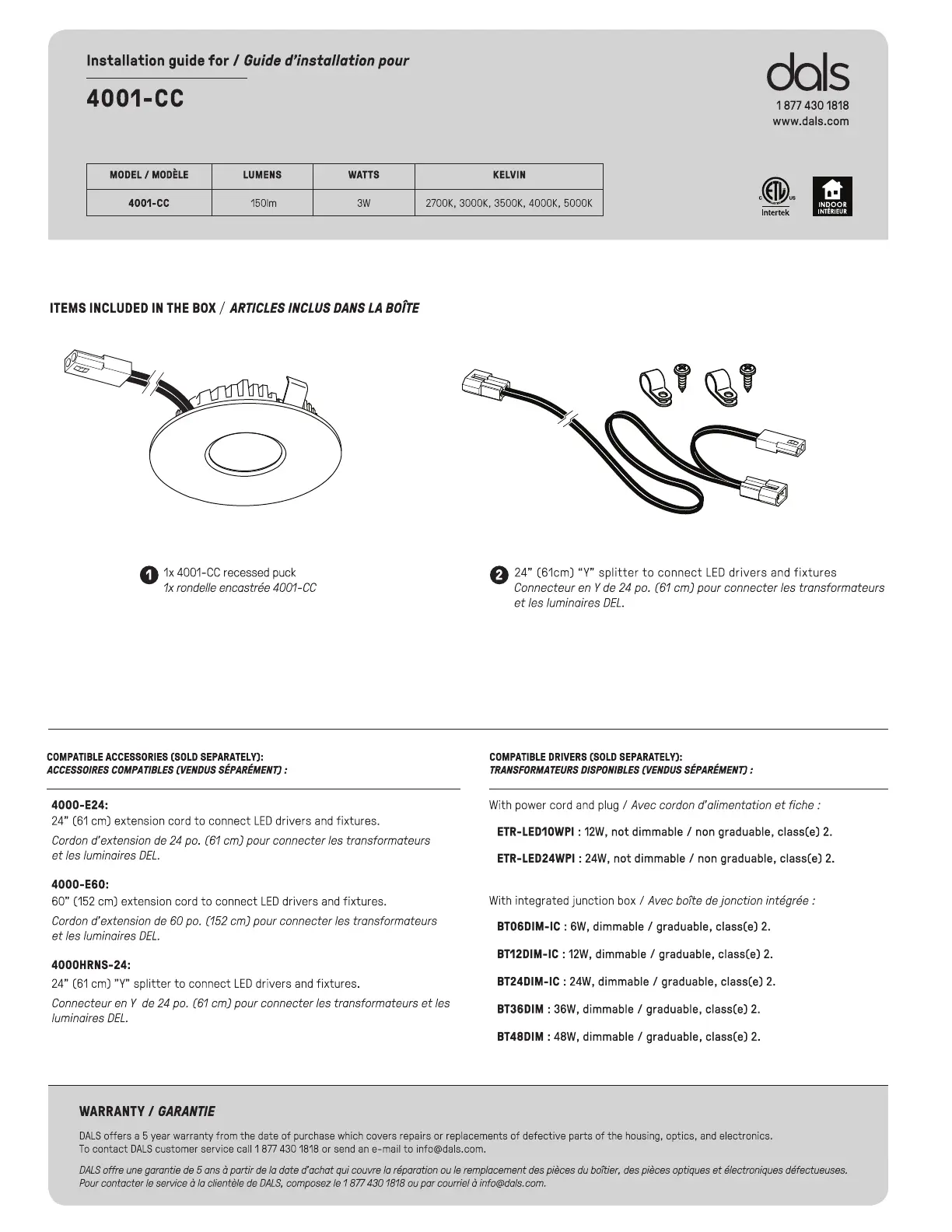 Installation guide for / Guide d'installation pour

4001-CC

dals
1 877 430 1818
www.dals.com

| MODEL / MODÈLE | LUMENS | WATTS | KELVIN |
|---|---|---|---|
| 4001-CC | 150lm | 3W | 2700K, 3000K, 3500K, 4000K, 5000K |

C US
Intertek

INDOOR
INTÉRIEUR

ITEMS INCLUDED IN THE BOX / ARTICLES INCLUS DANS LA BOÎTE

1 1x 4001-CC recessed puck
1x rondelle encastrée 4001-CC

2 24" (61cm) "Y" splitter to connect LED drivers and fixtures
Connecteur en Y de 24 po. (61 cm) pour connecter les transformateurs et les luminaires DEL.

COMPATIBLE ACCESSORIES (SOLD SEPARATELY):
ACCESSOIRES COMPATIBLES (VENDUS SÉPARÉMENT) :

4000-E24:
24" (61 cm) extension cord to connect LED drivers and fixtures.
Cordon d'extension de 24 po. (61 cm) pour connecter les transformateurs et les luminaires DEL.

4000-E60:
60" (152 cm) extension cord to connect LED drivers and fixtures.
Cordon d'extension de 60 po. (152 cm) pour connecter les transformateurs et les luminaires DEL.

4000HRNS-24:
24" (61 cm) "Y" splitter to connect LED drivers and fixtures.
Connecteur en Y de 24 po. (61 cm) pour connecter les transformateurs et les luminaires DEL.

COMPATIBLE DRIVERS (SOLD SEPARATELY):
TRANSFORMATEURS DISPONIBLES (VENDUS SÉPARÉMENT) :

With power cord and plug / Avec cordon d'alimentation et fiche :

ETR-LED10WPI : 12W, not dimmable / non graduable, class(e) 2.

ETR-LED24WPI : 24W, not dimmable / non graduable, class(e) 2.

With integrated junction box / Avec boîte de jonction intégrée :

BT06DIM-IC : 6W, dimmable / graduable, class(e) 2.

BT12DIM-IC : 12W, dimmable / graduable, class(e) 2.

BT24DIM-IC : 24W, dimmable / graduable, class(e) 2.

BT36DIM : 36W, dimmable / graduable, class(e) 2.

BT48DIM : 48W, dimmable / graduable, class(e) 2.

WARRANTY / GARANTIE

DALS offers a 5 year warranty from the date of purchase which covers repairs or replacements of defective parts of the housing, optics, and electronics.
To contact DALS customer service call 1 877 430 1818 or send an e-mail to info@dals.com.

DALS offre une garantie de 5 ans à partir de la date d'achat qui couvre la réparation ou le remplacement des pièces du boîtier, des pièces optiques et électroniques défectueuses.
Pour contacter le service à la clientèle de DALS, composez le 1 877 430 1818 ou par courriel à info@dals.com.