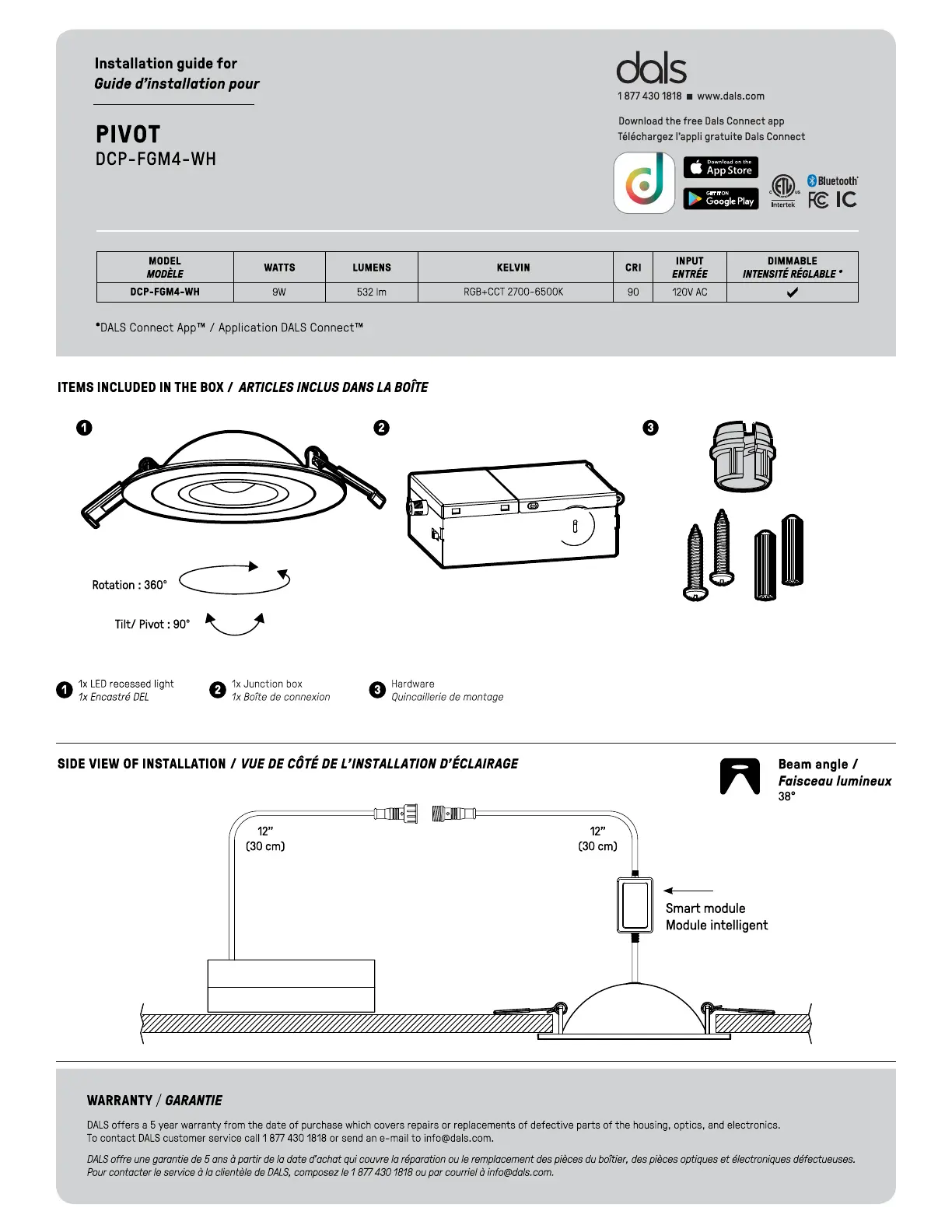 Installation guide for
Guide d'installation pour

PIVOT
DCP-FGM4-WH

dals
1 877 430 1818 ■ www.dals.com

Download the free Dals Connect app
Téléchargez l'appli gratuite Dals Connect

Download on the App Store
GET IT ON Google Play

Intertek
Bluetooth
FC IC

| MODEL MODÈLE | WATTS | LUMENS | KELVIN | CRI | INPUT ENTRÉE | DIMMABLE INTENSITÉ RÉGLABLE * |
|---|---|---|---|---|---|---|
| DCP-FGM4-WH | 9W | 532 lm | RGB+CCT 2700-6500K | 90 | 120V AC | ✔ |

*DALS Connect App™ / Application DALS Connect™

ITEMS INCLUDED IN THE BOX / ARTICLES INCLUS DANS LA BOÎTE

1
2
3

Rotation : 360°

Tilt/ Pivot : 90°

1 1x LED recessed light
1x Encastré DEL

2 1x Junction box
1x Boîte de connexion

3 Hardware
Quincaillerie de montage

SIDE VIEW OF INSTALLATION / VUE DE CÔTÉ DE L'INSTALLATION D'ÉCLAIRAGE

Beam angle /
Faisceau lumineux
38°

12"
(30 cm)

12"
(30 cm)

Smart module
Module intelligent

WARRANTY / GARANTIE

DALS offers a 5 year warranty from the date of purchase which covers repairs or replacements of defective parts of the housing, optics, and electronics.
To contact DALS customer service call 1 877 430 1818 or send an e-mail to info@dals.com.

DALS offre une garantie de 5 ans à partir de la date d'achat qui couvre la réparation ou le remplacement des pièces du boîtier, des pièces optiques et électroniques défectueuses.
Pour contacter le service à la clientèle de DALS, composez le 1 877 430 1818 ou par courriel à info@dals.com.