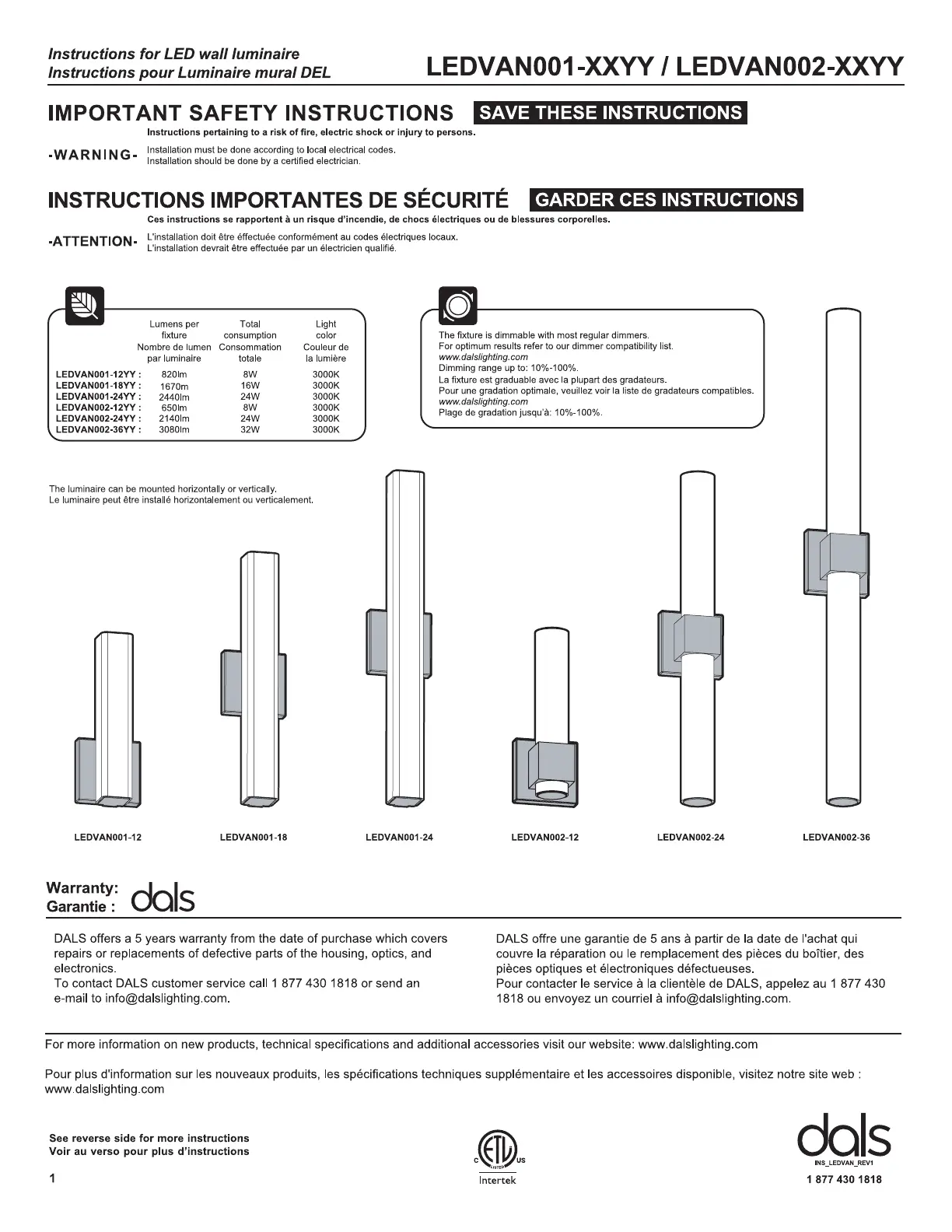 Instructions for LED wall luminaire
Instructions pour Luminaire mural DEL

LEDVAN001-XXYY / LEDVAN002-XXYY

IMPORTANT SAFETY INSTRUCTIONS SAVE THESE INSTRUCTIONS

Instructions pertaining to a risk of fire, electric shock or injury to persons.

-WARNING- Installation must be done according to local electrical codes. Installation should be done by a certified electrician.

INSTRUCTIONS IMPORTANTES DE SÉCURITÉ GARDER CES INSTRUCTIONS

Ces instructions se rapportent à un risque d'incendie, de chocs électriques ou de blessures corporelles.

-ATTENTION- L'installation doit être éffectuée conformément au codes électriques locaux. L'installation devrait être effectuée par un électricien qualifié.

| | Lumens per fixture Nombre de lumen par luminaire | Total consumption Consommation totale | Light color Couleur de la lumière |
|---|---|---|---|
| LEDVAN001-12YY : | 820lm | 8W | 3000K |
| LEDVAN001-18YY : | 1670m | 16W | 3000K |
| LEDVAN001-24YY : | 2440lm | 24W | 3000K |
| LEDVAN002-12YY : | 650lm | 8W | 3000K |
| LEDVAN002-24YY : | 2140lm | 24W | 3000K |
| LEDVAN002-36YY : | 3080lm | 32W | 3000K |

The fixture is dimmable with most regular dimmers.
For optimum results refer to our dimmer compatibility list.
www.dalslighting.com
Dimming range up to: 10%-100%.
La fixture est graduable avec la plupart des gradateurs.
Pour une gradation optimale, veuillez voir la liste de gradateurs compatibles.
www.dalslighting.com
Plage de gradation jusqu'à: 10%-100%.

The luminaire can be mounted horizontally or vertically.
Le luminaire peut être installé horizontalement ou verticalement.

LEDVAN001-12 LEDVAN001-18 LEDVAN001-24 LEDVAN002-12 LEDVAN002-24 LEDVAN002-36

Warranty:
Garantie : dals

DALS offers a 5 years warranty from the date of purchase which covers repairs or replacements of defective parts of the housing, optics, and electronics.
To contact DALS customer service call 1 877 430 1818 or send an e-mail to info@dalslighting.com.

DALS offre une garantie de 5 ans à partir de la date de l'achat qui couvre la réparation ou le remplacement des pièces du boîtier, des pièces optiques et électroniques défectueuses.
Pour contacter le service à la clientèle de DALS, appelez au 1 877 430 1818 ou envoyez un courriel à info@dalslighting.com.

For more information on new products, technical specifications and additional accessories visit our website: www.dalslighting.com

Pour plus d'information sur les nouveaux produits, les spécifications techniques supplémentaire et les accessoires disponible, visitez notre site web : www.dalslighting.com

See reverse side for more instructions
Voir au verso pour plus d'instructions

1

C ETL LISTED US
Intertek

dals
INS_LEDVAN_REV1
1 877 430 1818