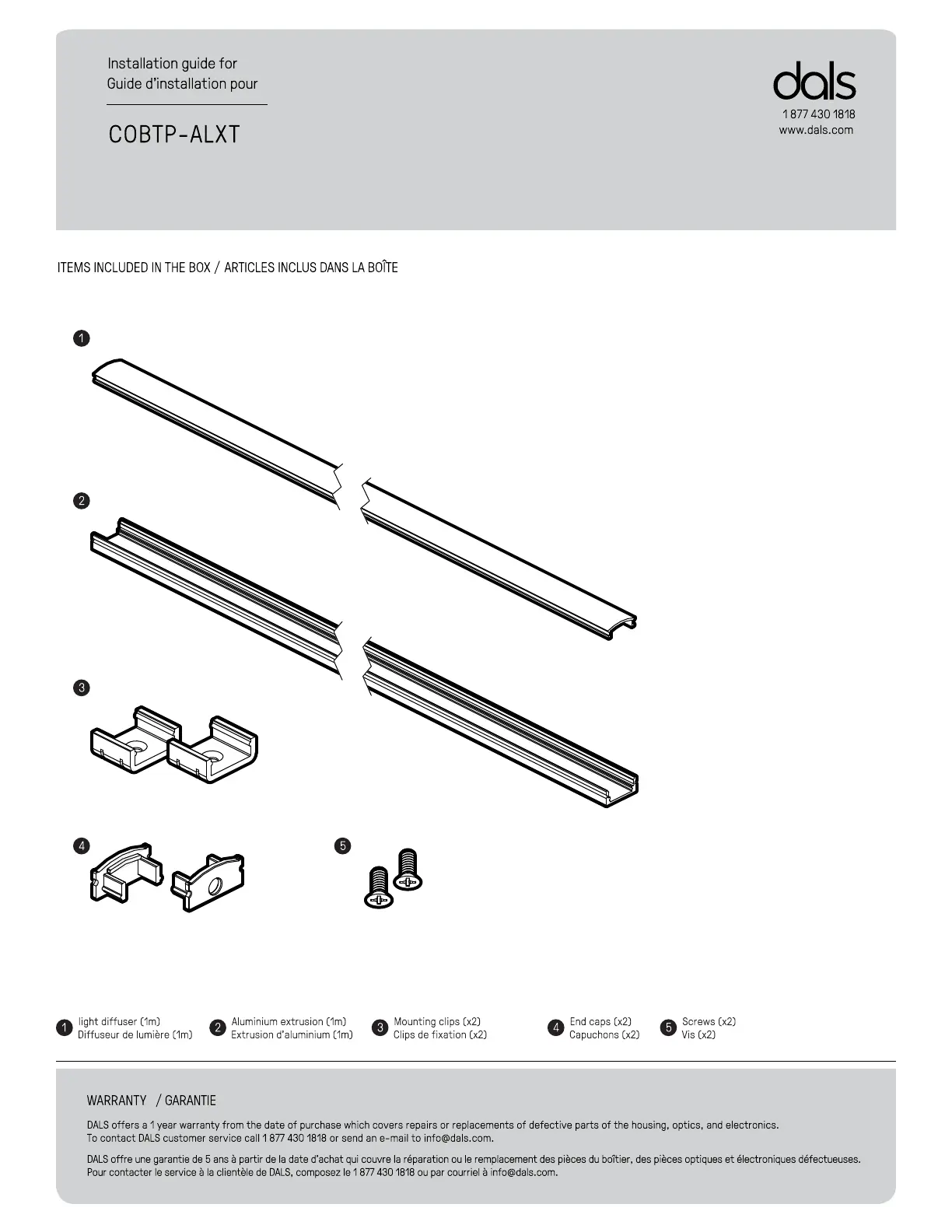 Installation guide for
Guide d'installation pour

COBTP-ALXT

dals
1 877 430 1818
www.dals.com

ITEMS INCLUDED IN THE BOX / ARTICLES INCLUS DANS LA BOÎTE

1

2

3

4

5

1 light diffuser (1m)
Diffuseur de lumière (1m)

2 Aluminium extrusion (1m)
Extrusion d'aluminium (1m)

3 Mounting clips (x2)
Clips de fixation (x2)

4 End caps (x2)
Capuchons (x2)

5 Screws (x2)
Vis (x2)

WARRANTY / GARANTIE

DALS offers a 1 year warranty from the date of purchase which covers repairs or replacements of defective parts of the housing, optics, and electronics.
To contact DALS customer service call 1 877 430 1818 or send an e-mail to info@dals.com.

DALS offre une garantie de 5 ans à partir de la date d'achat qui couvre la réparation ou le remplacement des pièces du boîtier, des pièces optiques et électroniques défectueuses.
Pour contacter le service à la clientèle de DALS, composez le 1 877 430 1818 ou par courriel à info@dals.com.