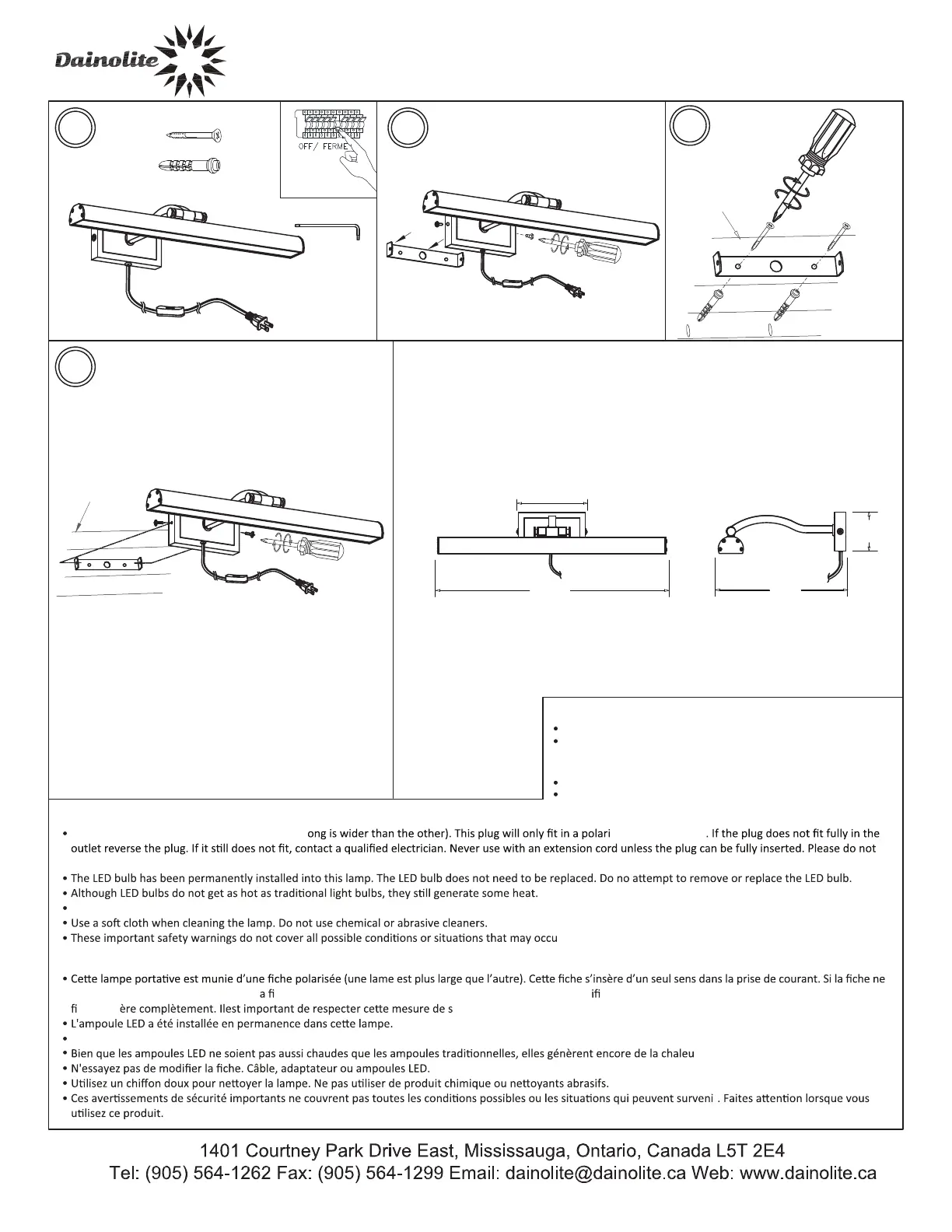 Dainolite

OFF/ FERME

• ong is wider than the other). This plug will only fit in a polari . If the plug does not fit fully in the outlet reverse the plug. If it still does not fit, contact a qualified electrician. Never use with an extension cord unless the plug can be fully inserted. Please do not

• The LED bulb has been permanently installed into this lamp. The LED bulb does not need to be replaced. Do no attempt to remove or replace the LED bulb.
• Although LED bulbs do not get as hot as traditional light bulbs, they still generate some heat.
•
• Use a soft cloth when cleaning the lamp. Do not use chemical or abrasive cleaners.
• These important safety warnings do not cover all possible conditions or situations that may occu

• Cette lampe portative est munie d'une fiche polarisée (une lame est plus large que l'autre). Cette fiche s'insère d'un seul sens dans la prise de courant. Si la fiche ne a fi ifi fi ère complètement. Ilest important de respecter cette mesure de s
• L'ampoule LED a été installée en permanence dans cette lampe.
•
• Bien que les ampoules LED ne soient pas aussi chaudes que les ampoules traditionnelles, elles génèrent encore de la chaleu
• N'essayez pas de modifier la fiche. Câble, adaptateur ou ampoules LED.
• Utilisez un chiffon doux pour nettoyer la lampe. Ne pas utiliser de produit chimique ou nettoyants abrasifs.
• Ces avertissements de sécurité importants ne couvrent pas toutes les conditions possibles ou les situations qui peuvent surveni . Faites attention lorsque vous utilisez ce produit.

1401 Courtney Park Drive East, Mississauga, Ontario, Canada L5T 2E4
Tel: (905) 564-1262 Fax: (905) 564-1299 Email: dainolite@dainolite.ca Web: www.dainolite.ca