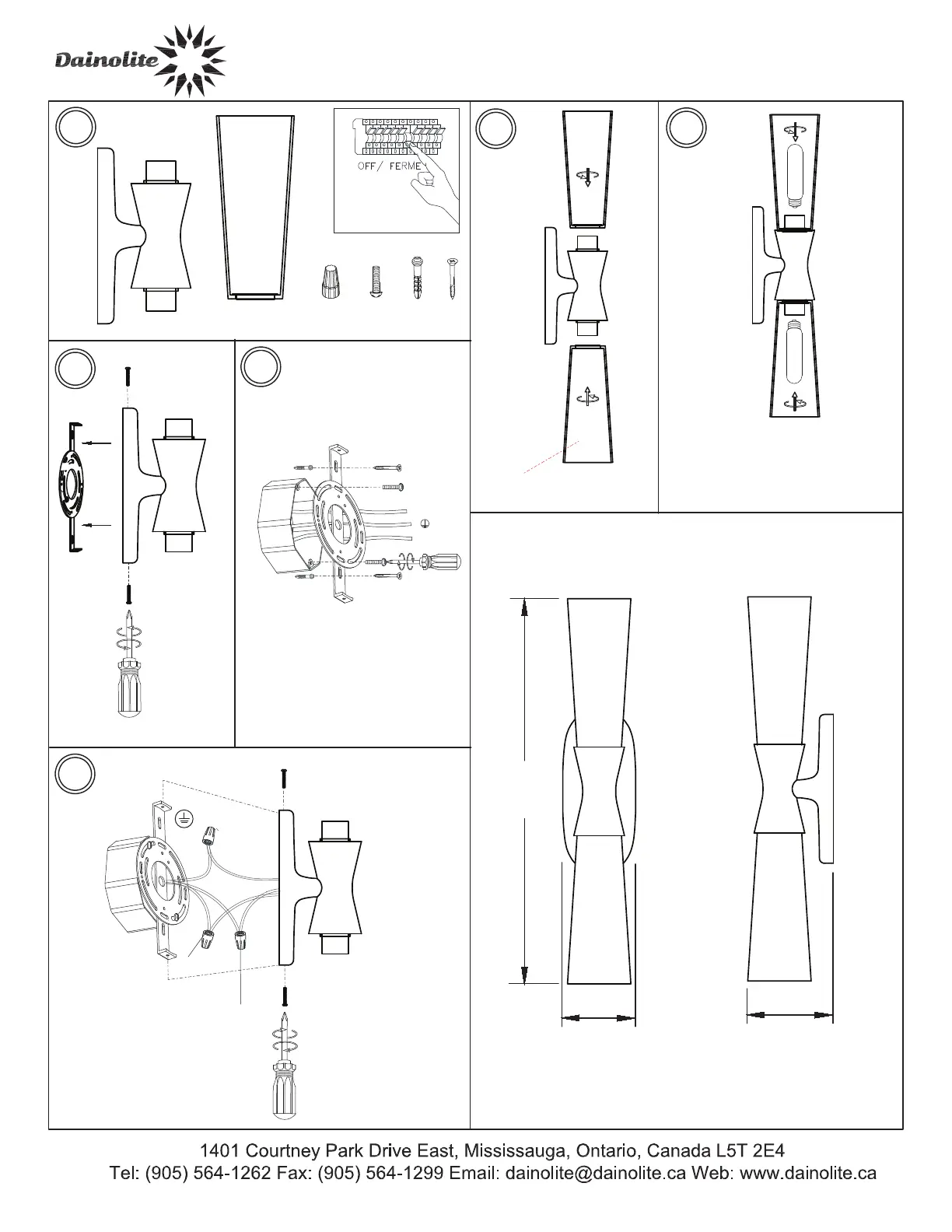 Dainolite

OFF/ FERME

1401 Courtney Park Drive East, Mississauga, Ontario, Canada L5T 2E4
Tel: (905) 564-1262 Fax: (905) 564-1299 Email: dainolite@dainolite.ca Web: www.dainolite.ca