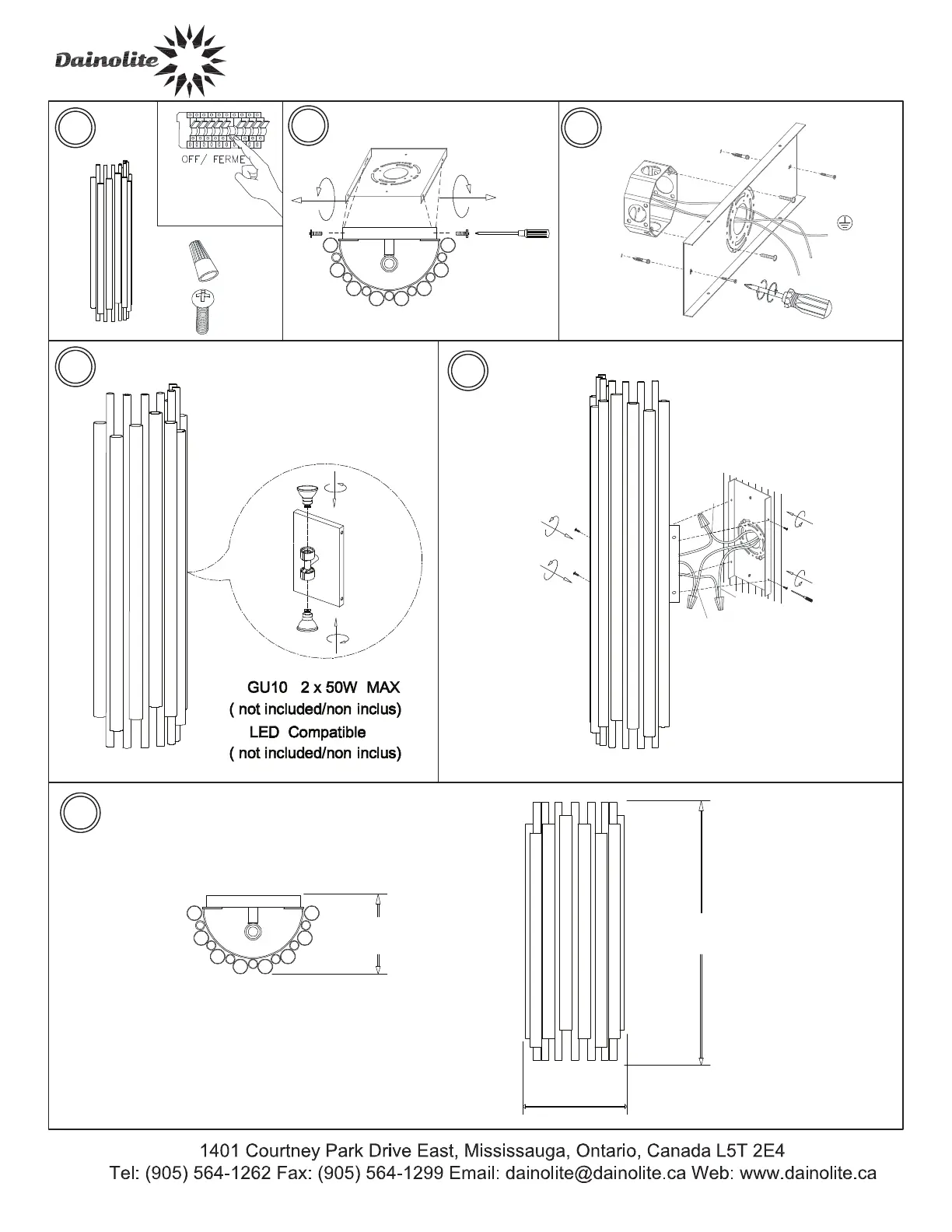 Dainolite

OFF/ FERME

GU10 2 x 50W MAX
( not included/non inclus)
LED Compatible
( not included/non inclus)

1401 Courtney Park Drive East, Mississauga, Ontario, Canada L5T 2E4
Tel: (905) 564-1262 Fax: (905) 564-1299 Email: dainolite@dainolite.ca Web: www.dainolite.ca