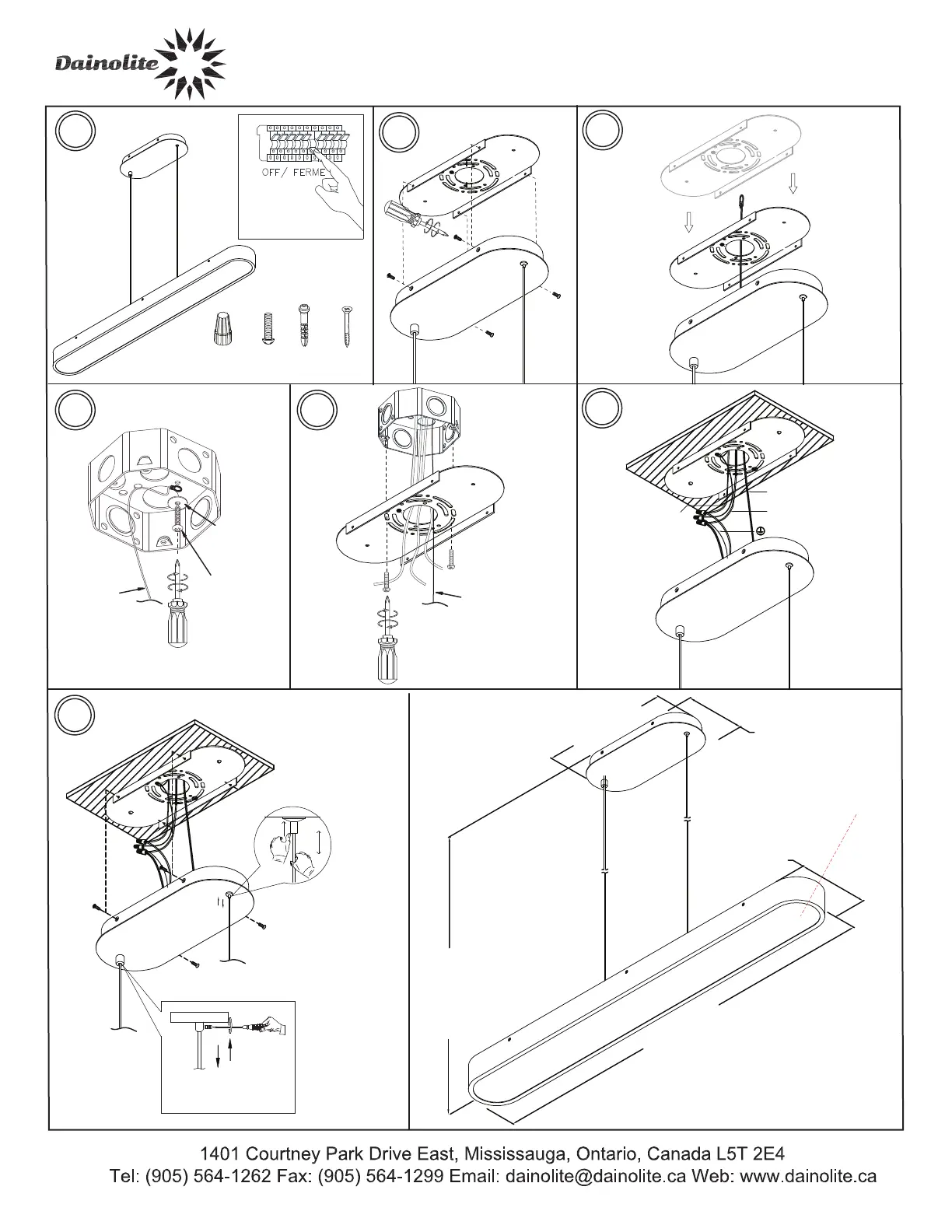 Dainolite

OFF/ FERME

1401 Courtney Park Drive East, Mississauga, Ontario, Canada L5T 2E4
Tel: (905) 564-1262 Fax: (905) 564-1299 Email: dainolite@dainolite.ca Web: www.dainolite.ca