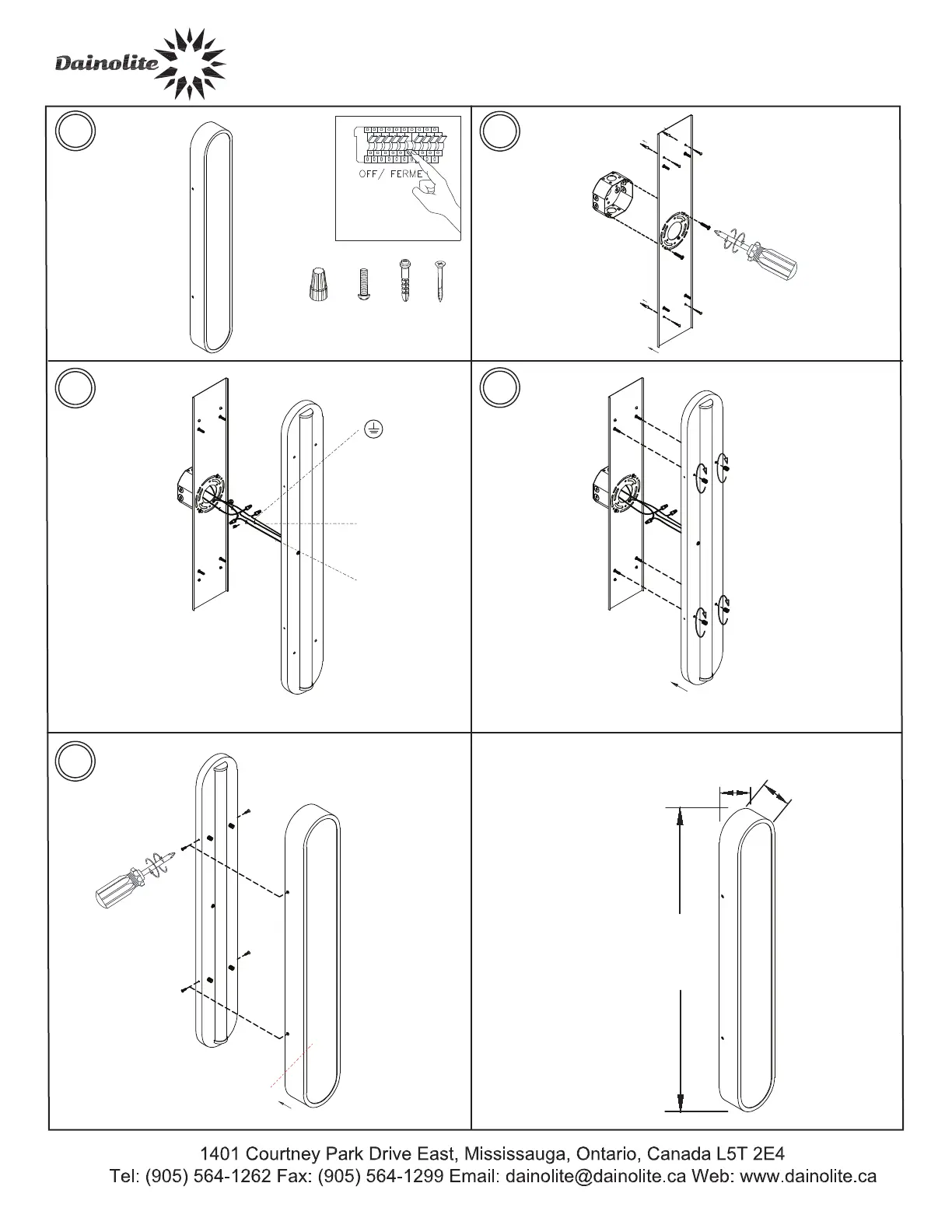 Dainolite

OFF/ FERME

1401 Courtney Park Drive East, Mississauga, Ontario, Canada L5T 2E4
Tel: (905) 564-1262 Fax: (905) 564-1299 Email: dainolite@dainolite.ca Web: www.dainolite.ca