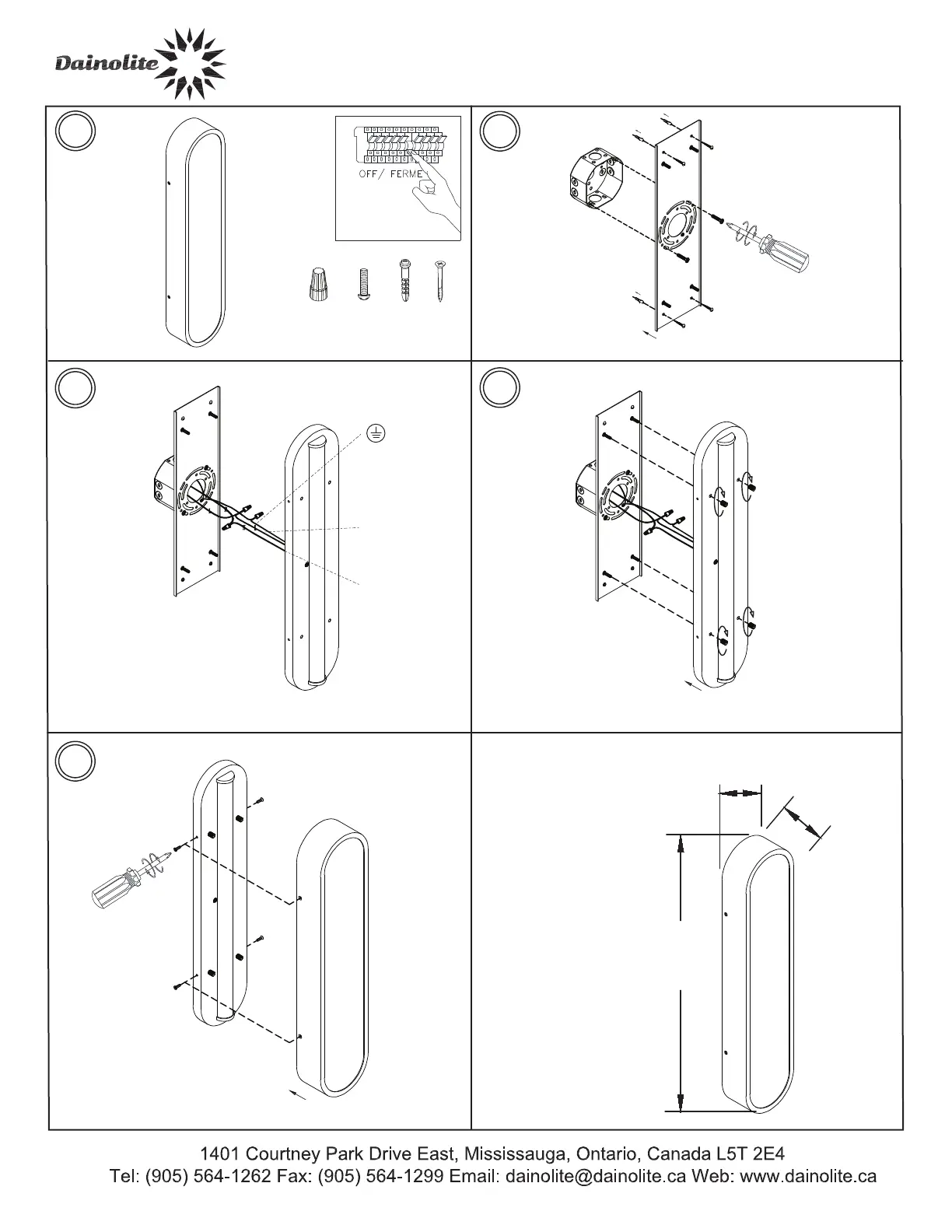 Dainolite

OFF/ FERME

1401 Courtney Park Drive East, Mississauga, Ontario, Canada L5T 2E4
Tel: (905) 564-1262 Fax: (905) 564-1299 Email: dainolite@dainolite.ca Web: www.dainolite.ca