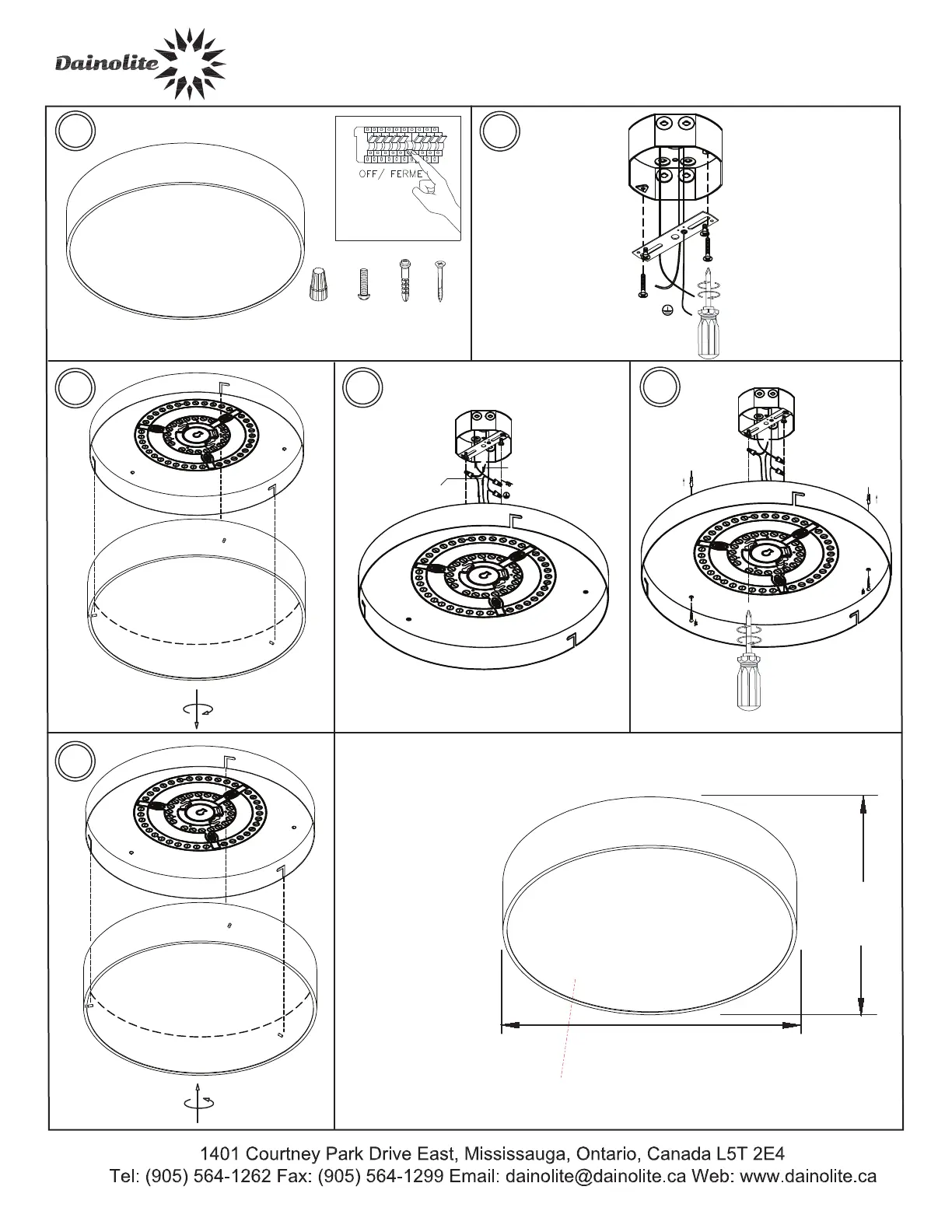 Dainolite

OFF/ FERME

1401 Courtney Park Drive East, Mississauga, Ontario, Canada L5T 2E4
Tel: (905) 564-1262 Fax: (905) 564-1299 Email: dainolite@dainolite.ca Web: www.dainolite.ca