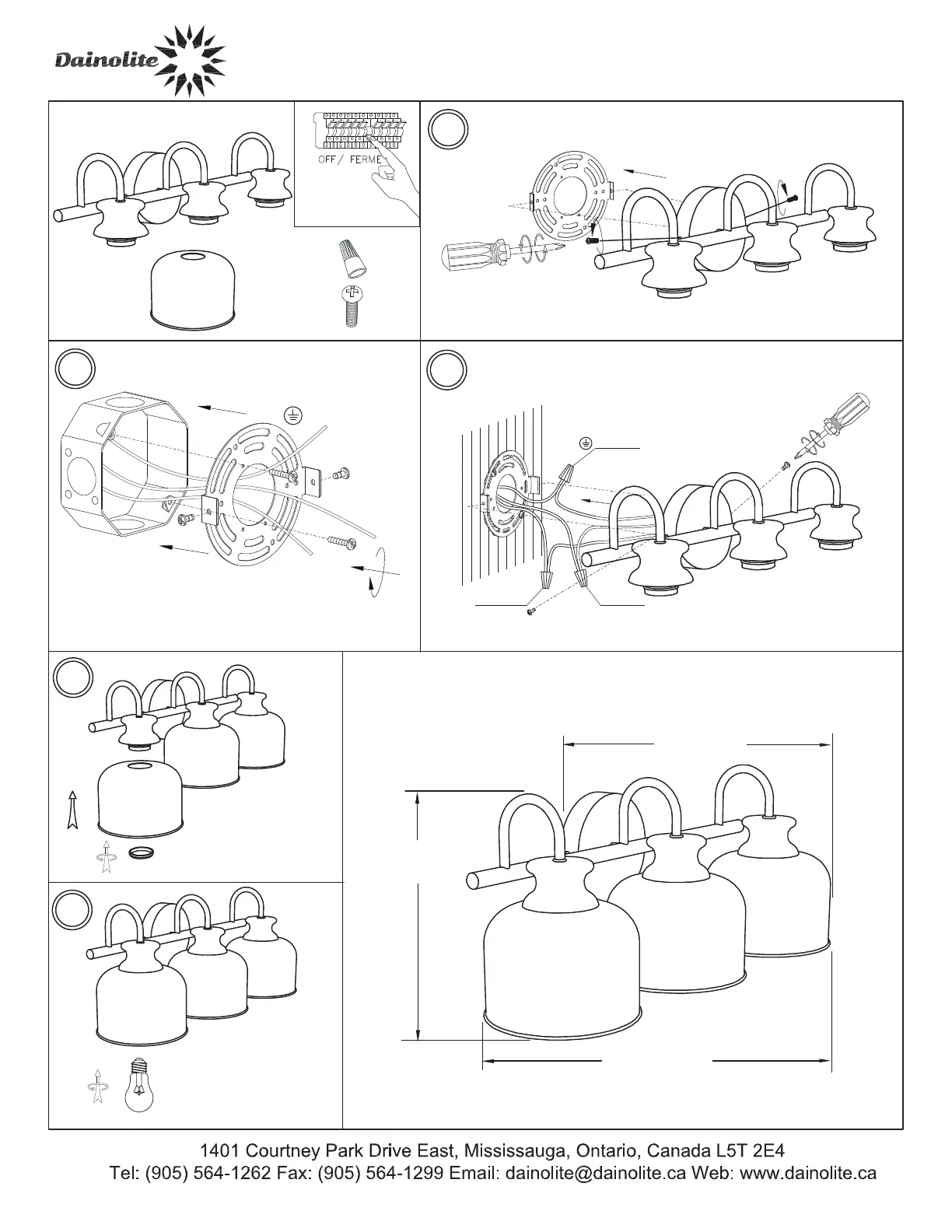 Dainolite

OFF / FERME

1401 Courtney Park Drive East, Mississauga, Ontario, Canada L5T 2E4
Tel: (905) 564-1262 Fax: (905) 564-1299 Email: dainolite@dainolite.ca Web: www.dainolite.ca