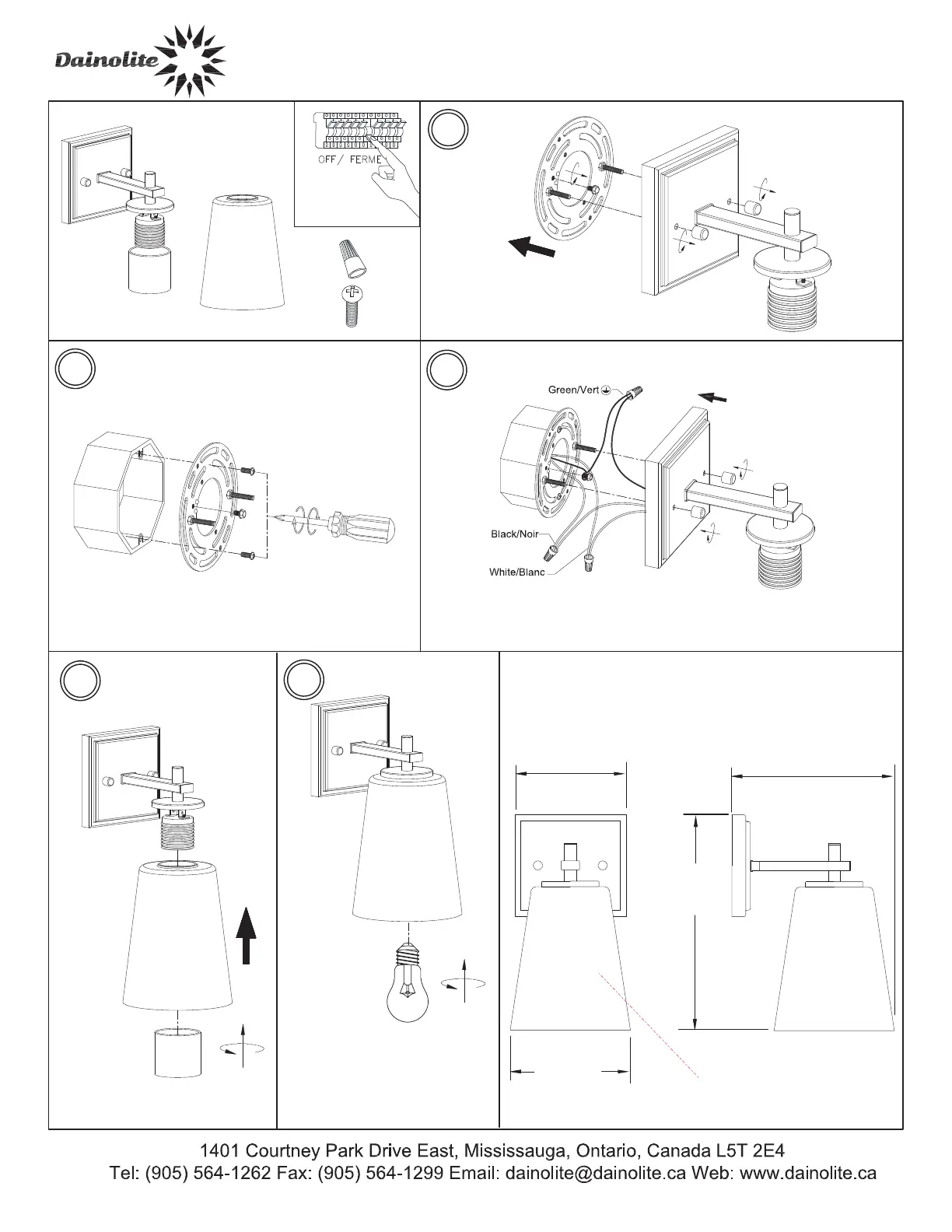 Dainolite

OFF / FERME

Green/Vert

Black/Noir

White/Blanc

1401 Courtney Park Drive East, Mississauga, Ontario, Canada L5T 2E4
Tel: (905) 564-1262 Fax: (905) 564-1299 Email: dainolite@dainolite.ca Web: www.dainolite.ca