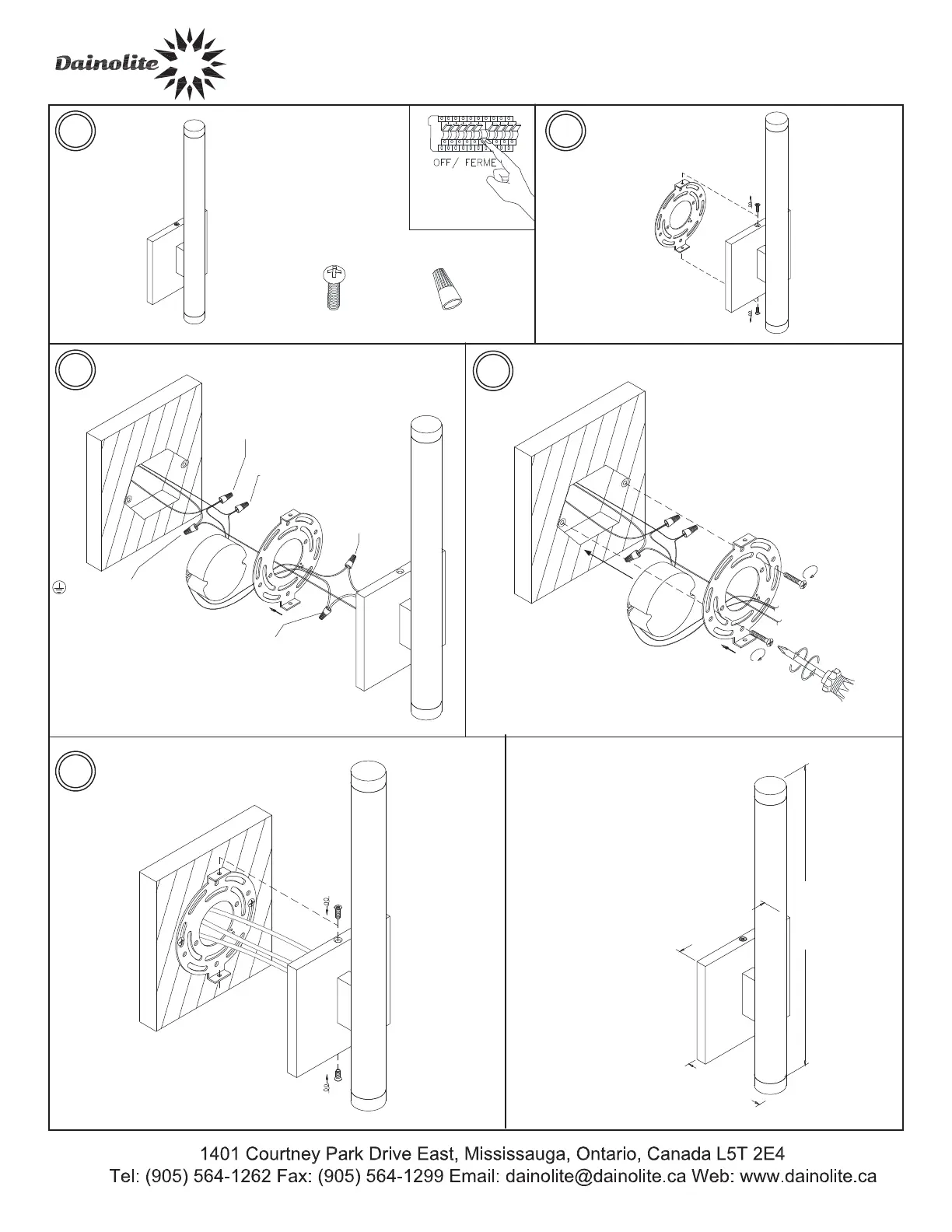 Dainolite

OFF/ FERME

1401 Courtney Park Drive East, Mississauga, Ontario, Canada L5T 2E4
Tel: (905) 564-1262 Fax: (905) 564-1299 Email: dainolite@dainolite.ca Web: www.dainolite.ca