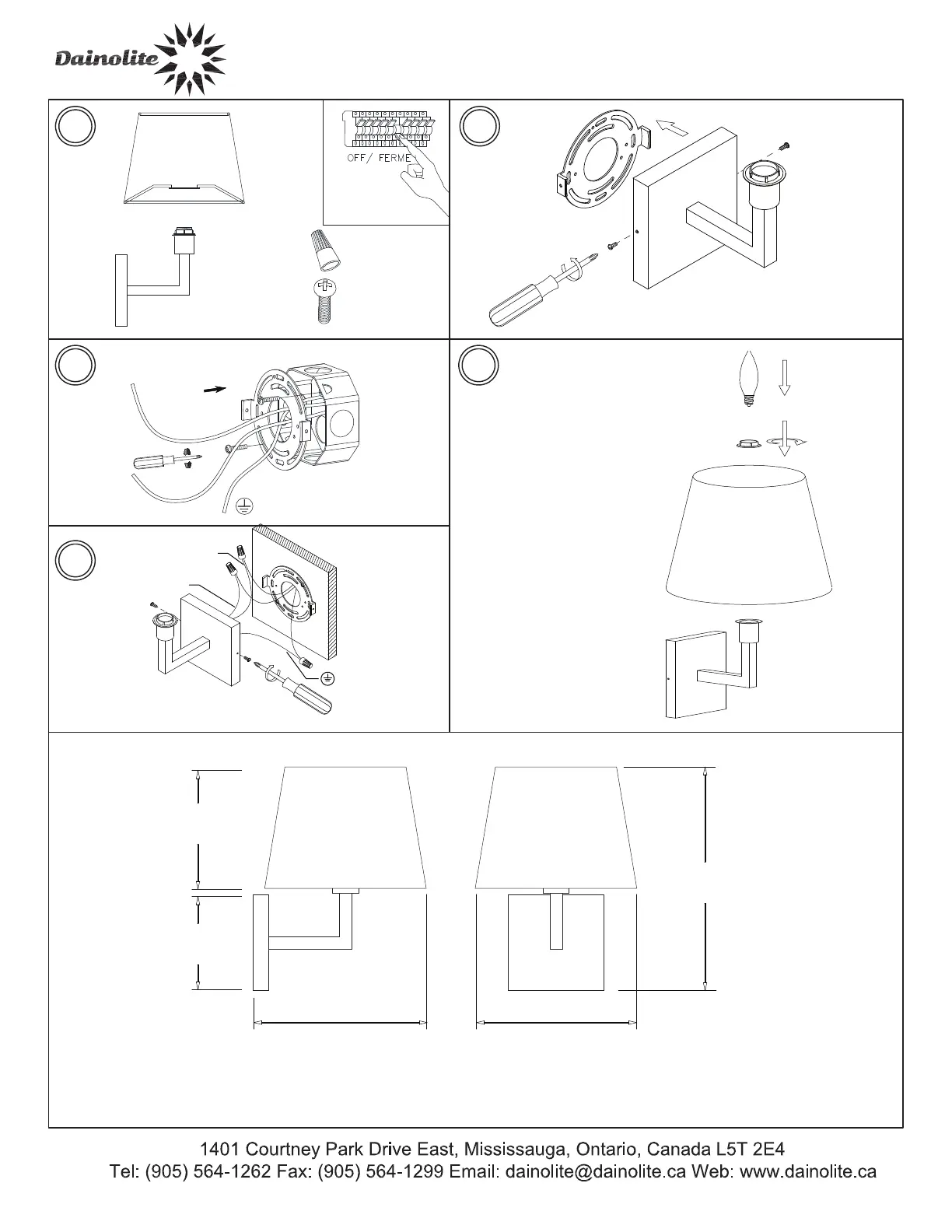 Dainolite

OFF/ FERME

1401 Courtney Park Drive East, Mississauga, Ontario, Canada L5T 2E4
Tel: (905) 564-1262 Fax: (905) 564-1299 Email: dainolite@dainolite.ca Web: www.dainolite.ca