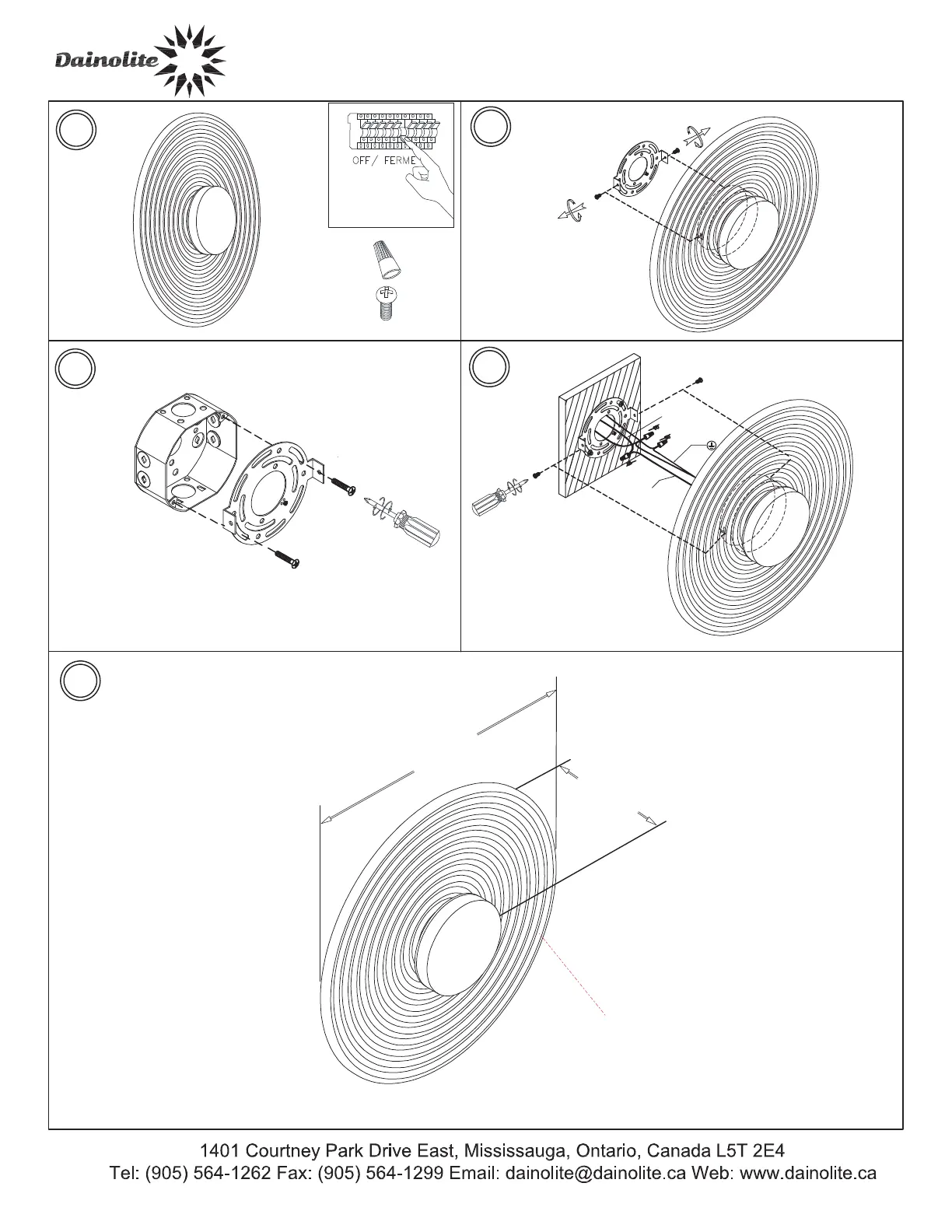 Dainolite

OFF / FERME

1401 Courtney Park Drive East, Mississauga, Ontario, Canada L5T 2E4
Tel: (905) 564-1262 Fax: (905) 564-1299 Email: dainolite@dainolite.ca Web: www.dainolite.ca