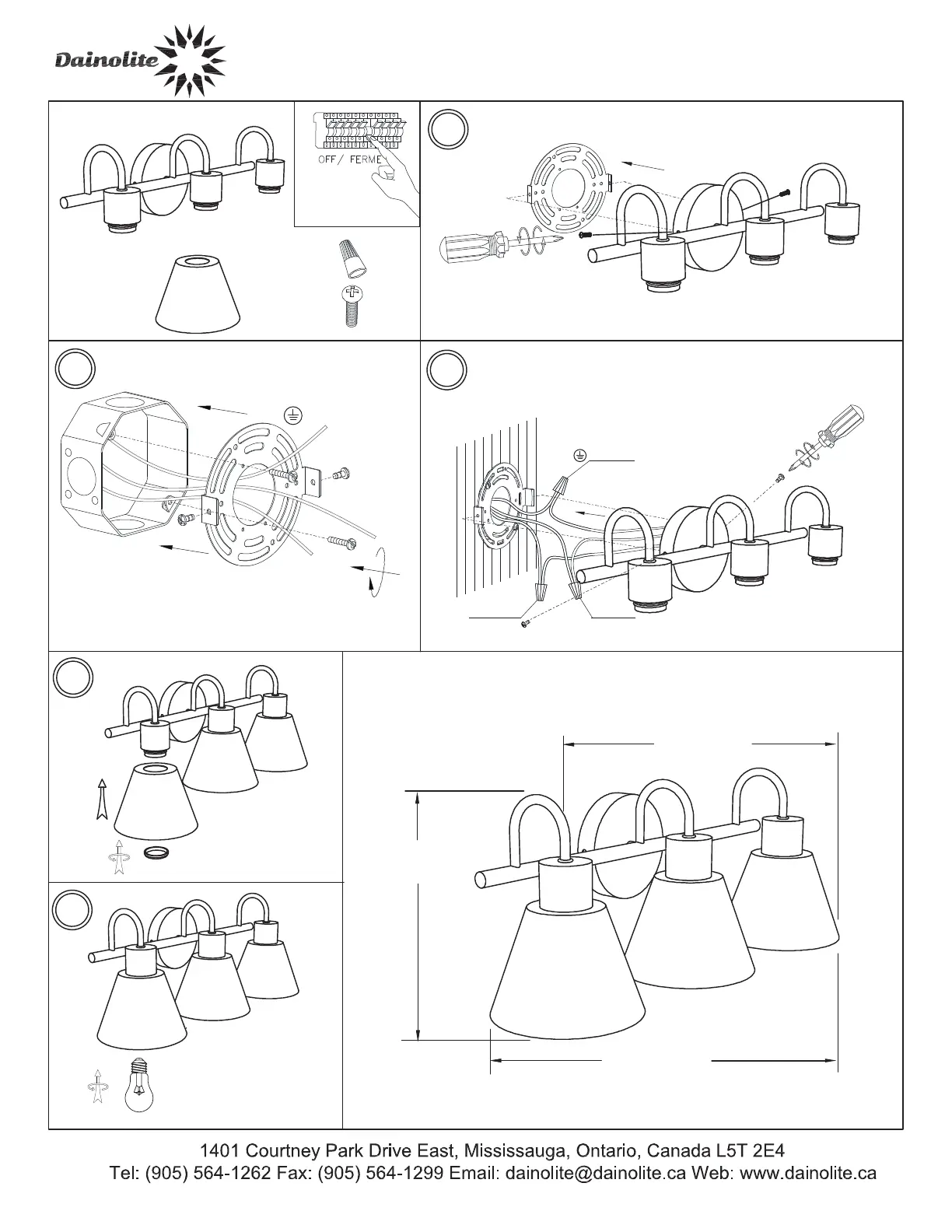 Dainolite

OFF / FERME

1401 Courtney Park Drive East, Mississauga, Ontario, Canada L5T 2E4
Tel: (905) 564-1262 Fax: (905) 564-1299 Email: dainolite@dainolite.ca Web: www.dainolite.ca