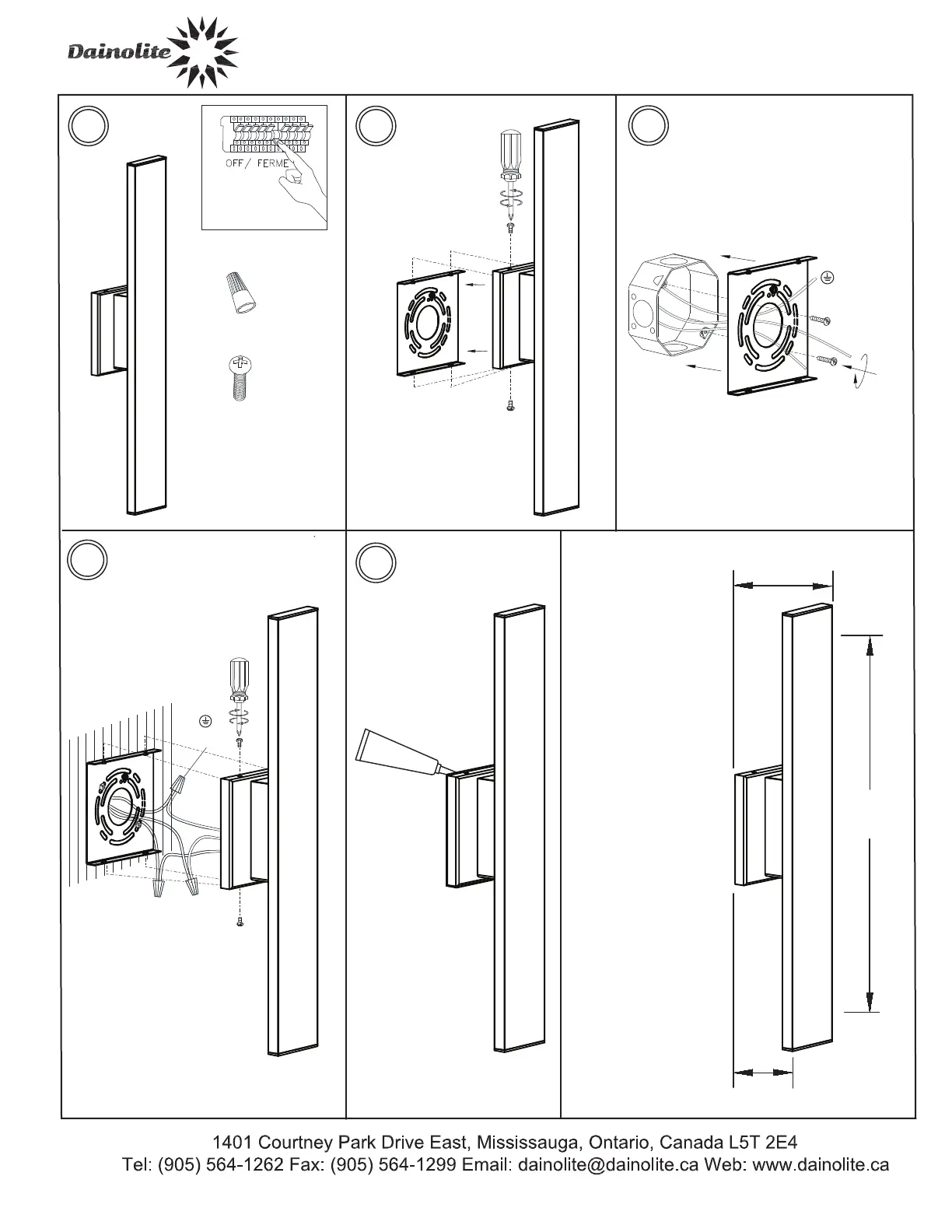 Dainolite

OFF/ FERME

1401 Courtney Park Drive East, Mississauga, Ontario, Canada L5T 2E4
Tel: (905) 564-1262 Fax: (905) 564-1299 Email: dainolite@dainolite.ca Web: www.dainolite.ca