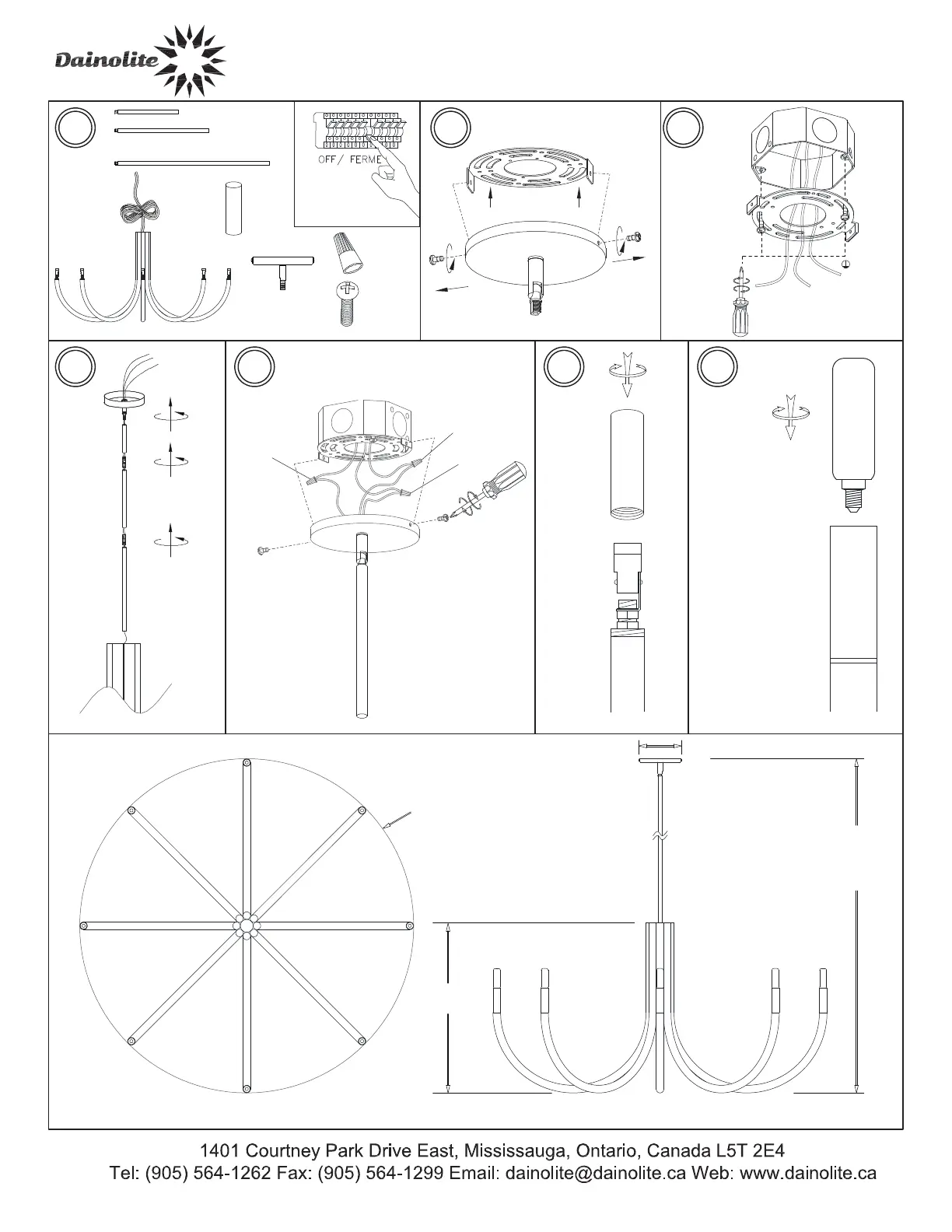 Dainolite

OFF / FERME

1401 Courtney Park Drive East, Mississauga, Ontario, Canada L5T 2E4
Tel: (905) 564-1262 Fax: (905) 564-1299 Email: dainolite@dainolite.ca Web: www.dainolite.ca