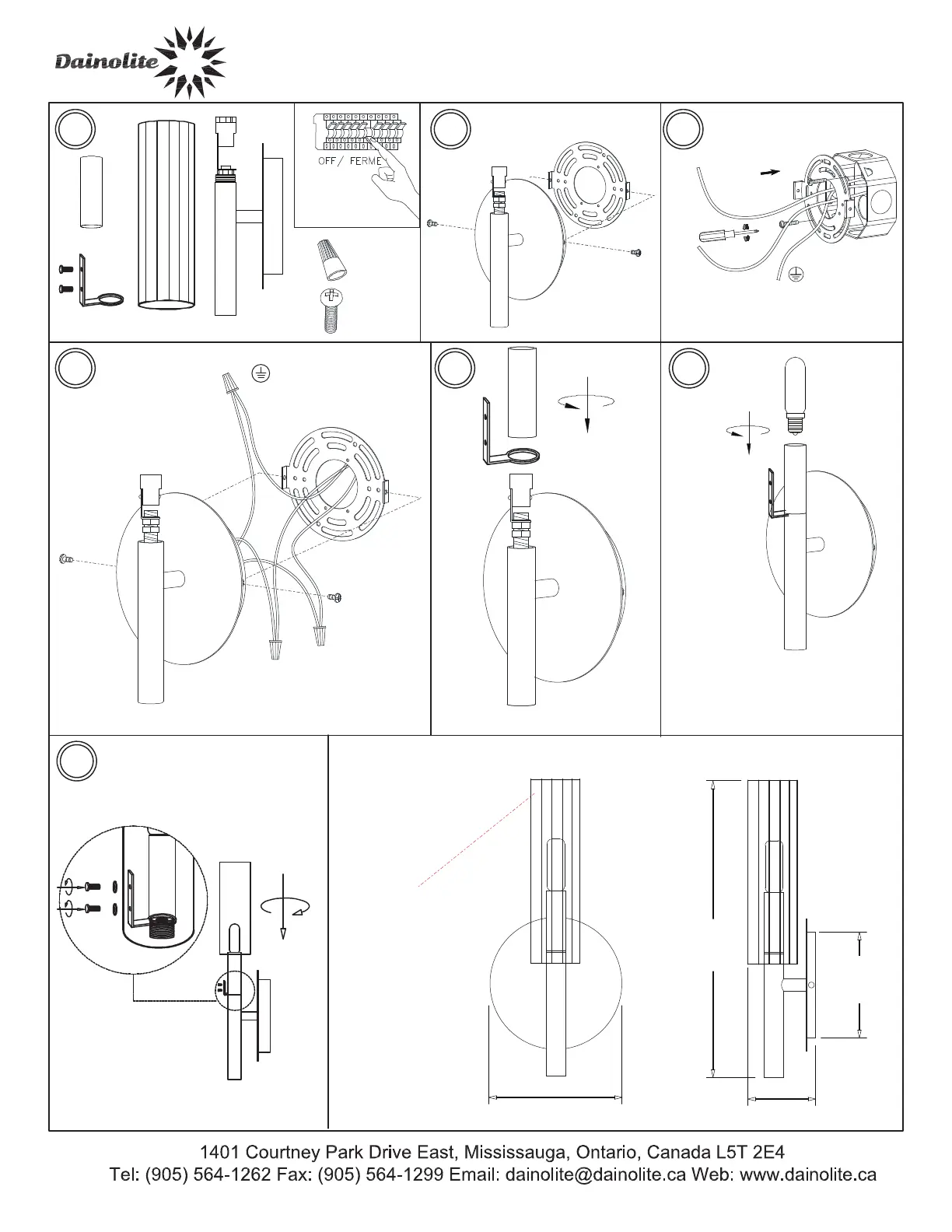 Dainolite

OFF / FERME

1401 Courtney Park Drive East, Mississauga, Ontario, Canada L5T 2E4
Tel: (905) 564-1262 Fax: (905) 564-1299 Email: dainolite@dainolite.ca Web: www.dainolite.ca