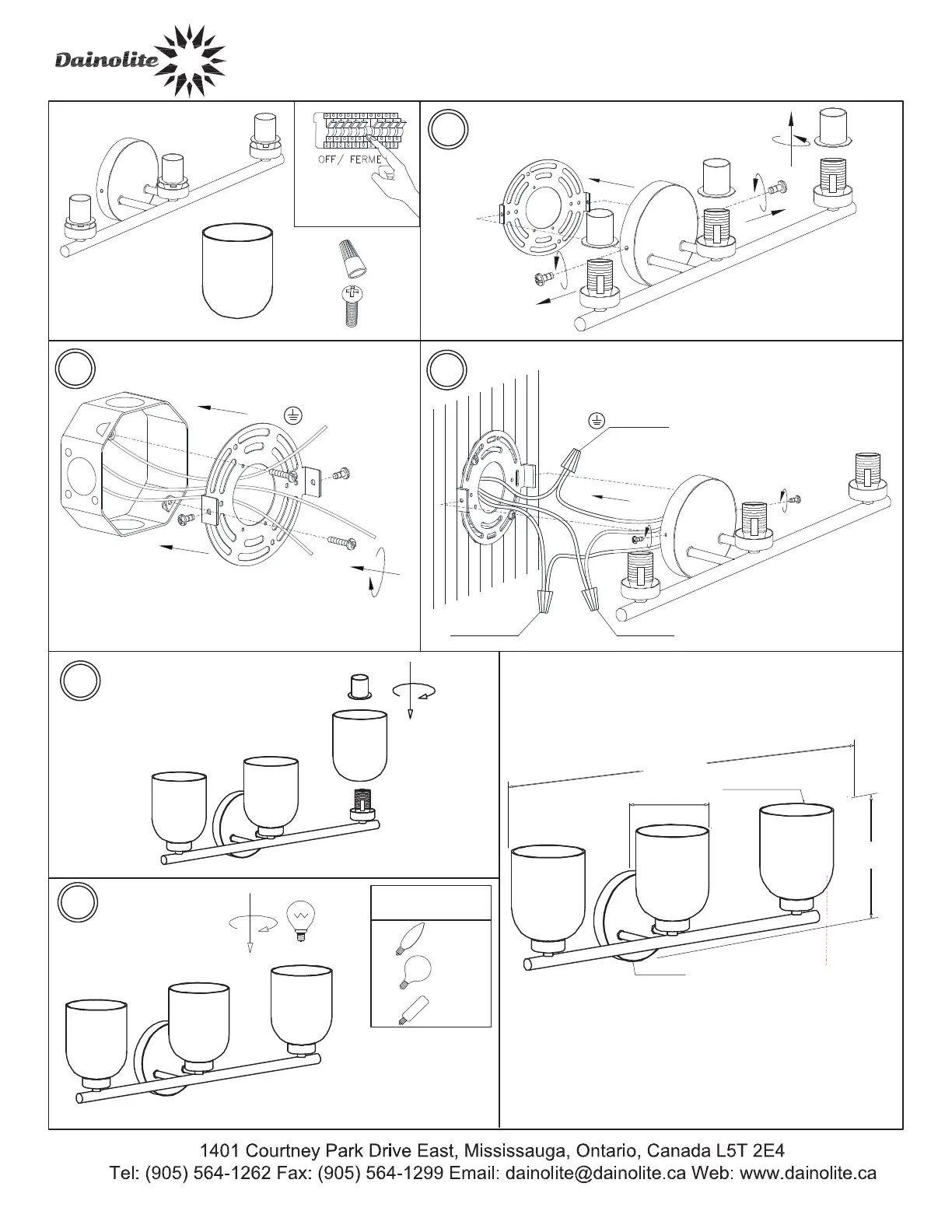 Dainolite

OFF / FERME

1401 Courtney Park Drive East, Mississauga, Ontario, Canada L5T 2E4
Tel: (905) 564-1262 Fax: (905) 564-1299 Email: dainolite@dainolite.ca Web: www.dainolite.ca