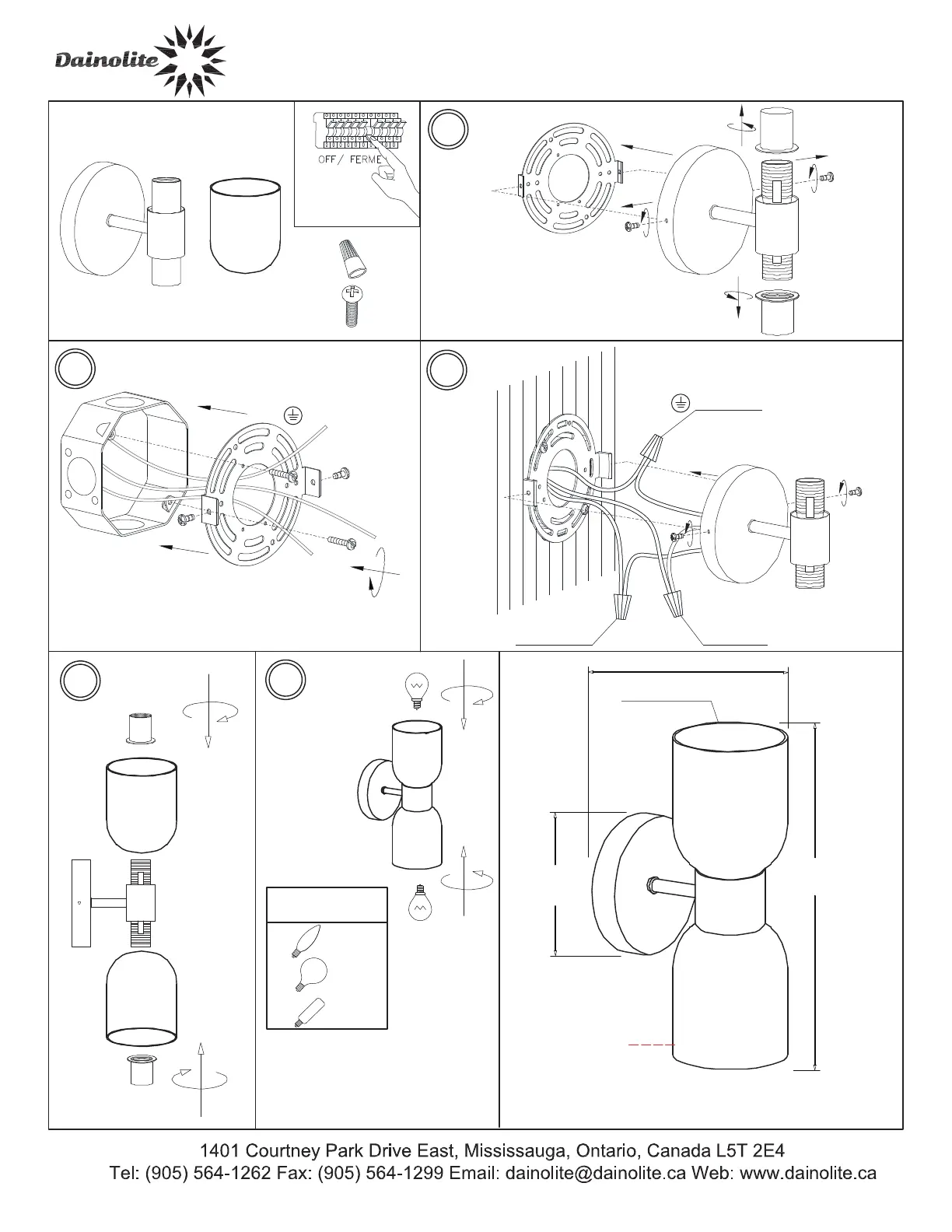 Dainolite

OFF / FERME

1401 Courtney Park Drive East, Mississauga, Ontario, Canada L5T 2E4
Tel: (905) 564-1262 Fax: (905) 564-1299 Email: dainolite@dainolite.ca Web: www.dainolite.ca