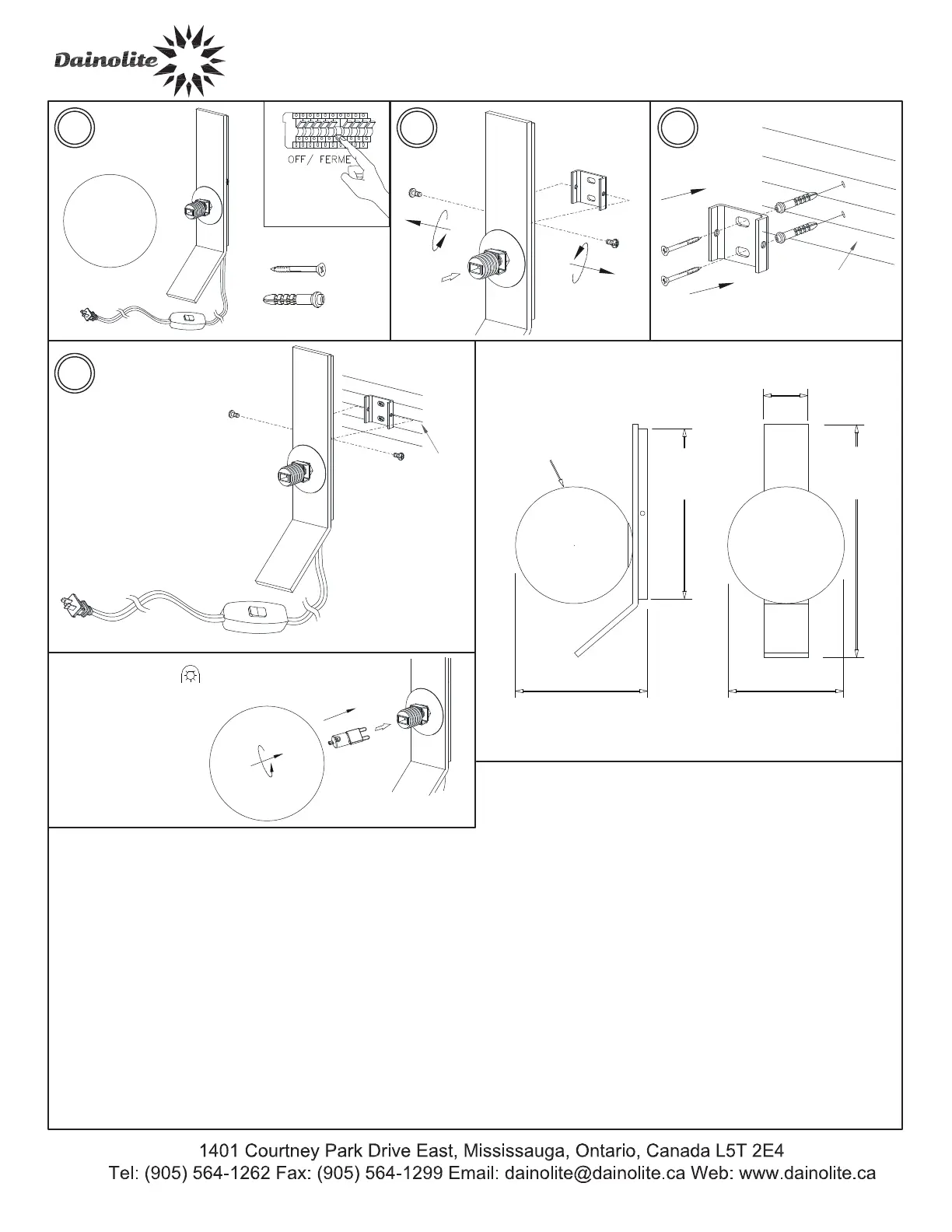 Dainolite

OFF / FERME

1401 Courtney Park Drive East, Mississauga, Ontario, Canada L5T 2E4
Tel: (905) 564-1262 Fax: (905) 564-1299 Email: dainolite@dainolite.ca Web: www.dainolite.ca