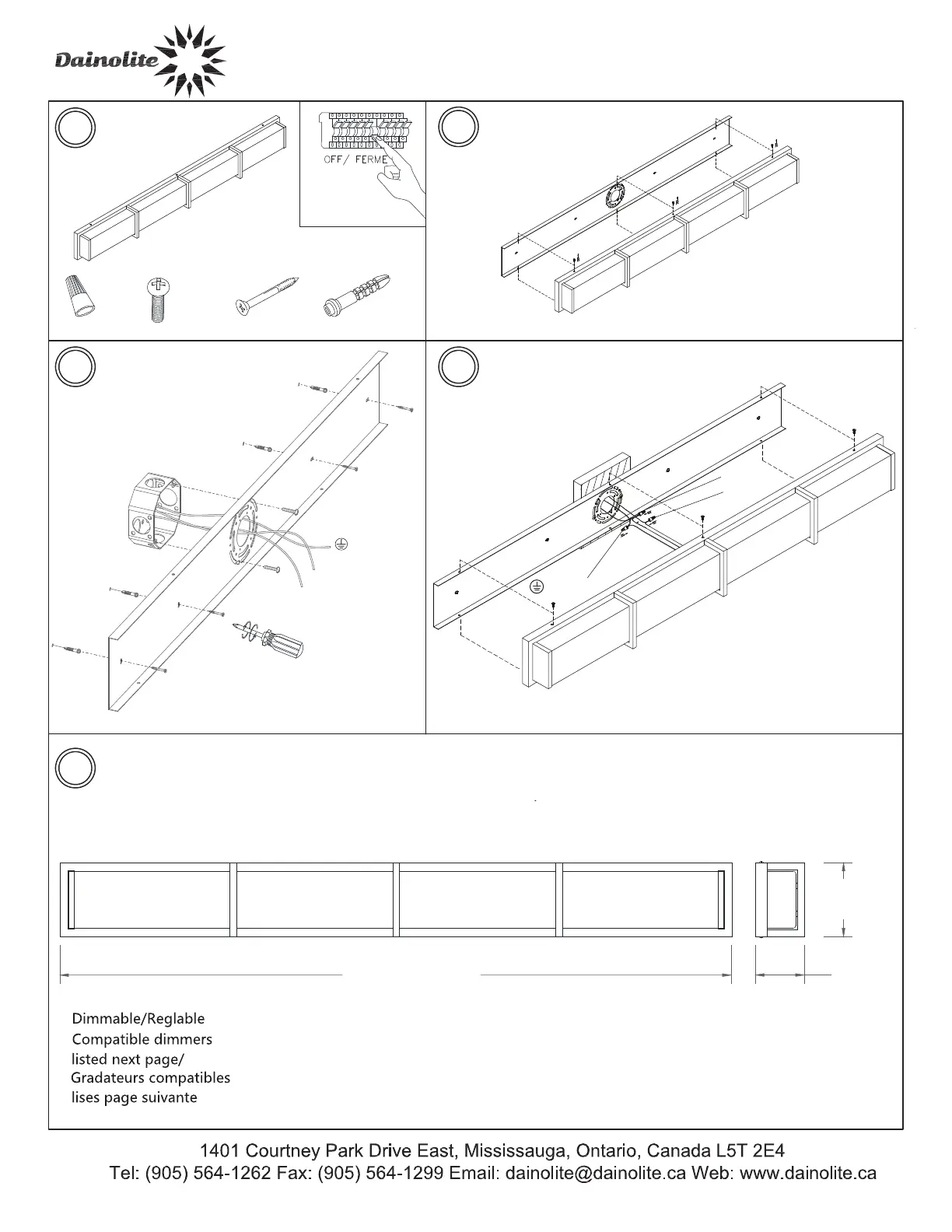 Dainolite

OFF/ FERME

Dimmable/Reglable
Compatible dimmers
listed next page/
Gradateurs compatibles
lises page suivante

1401 Courtney Park Drive East, Mississauga, Ontario, Canada L5T 2E4
Tel: (905) 564-1262 Fax: (905) 564-1299 Email: dainolite@dainolite.ca Web: www.dainolite.ca