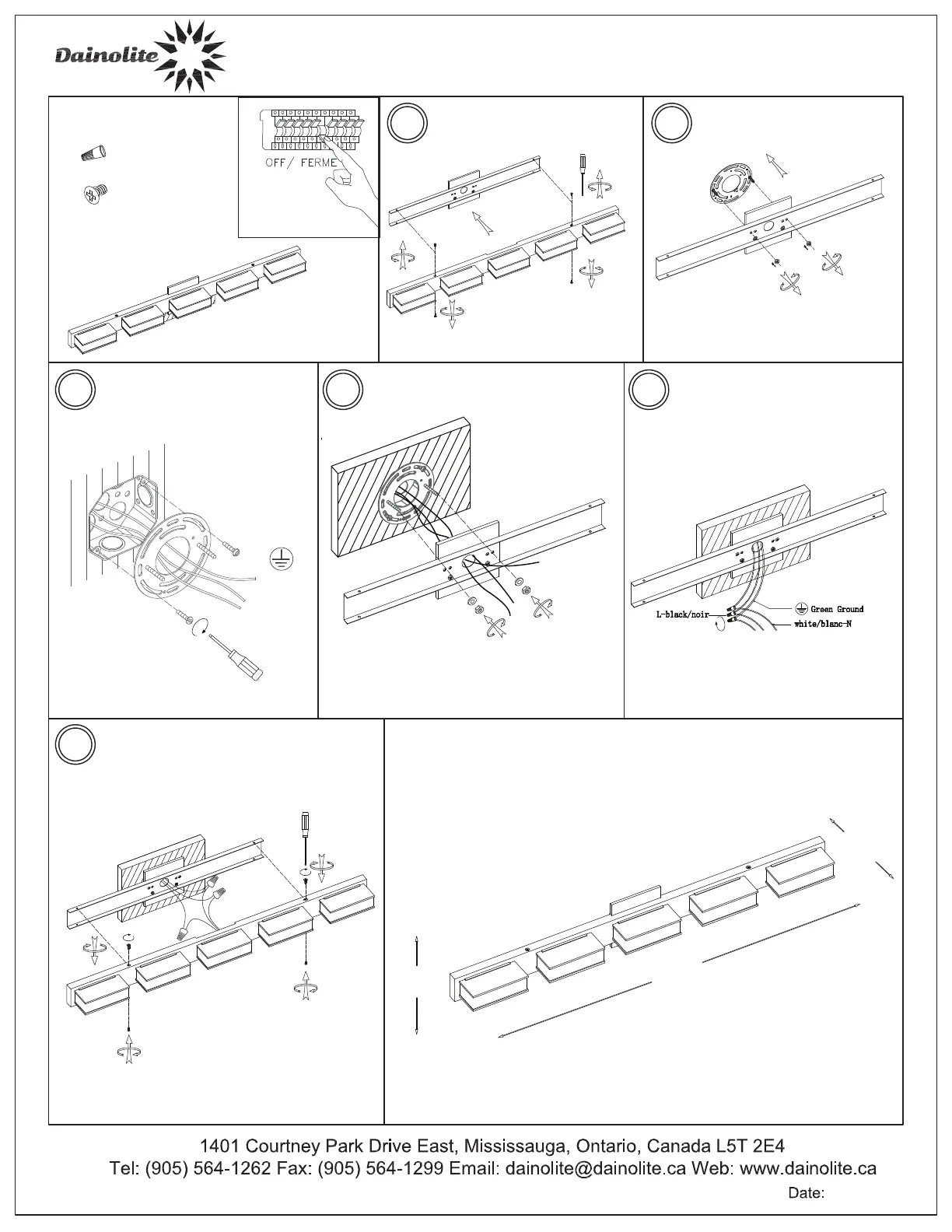 Dainolite

OFF/ FERME

Green Ground
L-black/noir
white/blanc-N

1401 Courtney Park Drive East, Mississauga, Ontario, Canada L5T 2E4
Tel: (905) 564-1262 Fax: (905) 564-1299 Email: dainolite@dainolite.ca Web: www.dainolite.ca
Date: