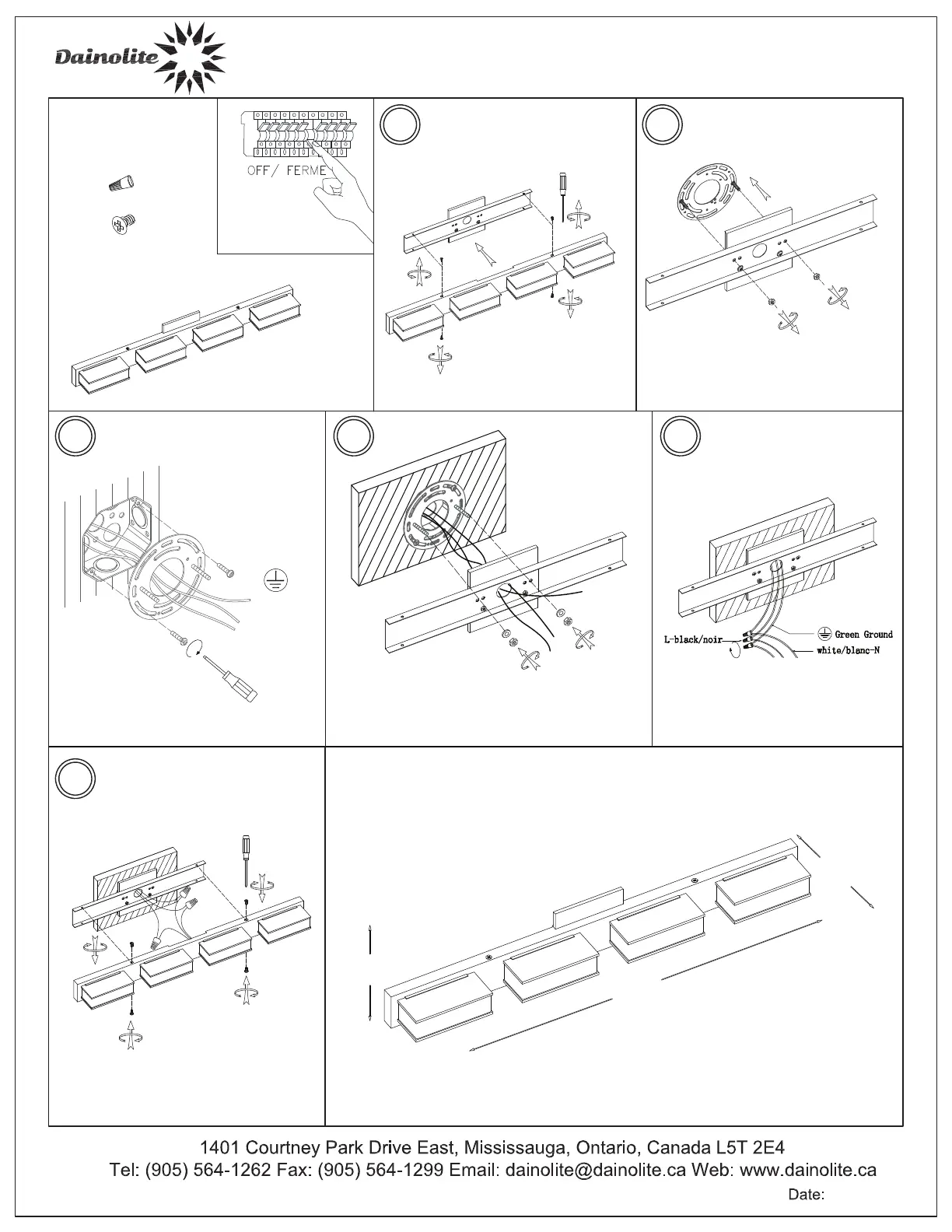 Dainolite

OFF/ FERME

Green Ground
L-black/noir
white/blanc-N

1401 Courtney Park Drive East, Mississauga, Ontario, Canada L5T 2E4
Tel: (905) 564-1262 Fax: (905) 564-1299 Email: dainolite@dainolite.ca Web: www.dainolite.ca
Date: