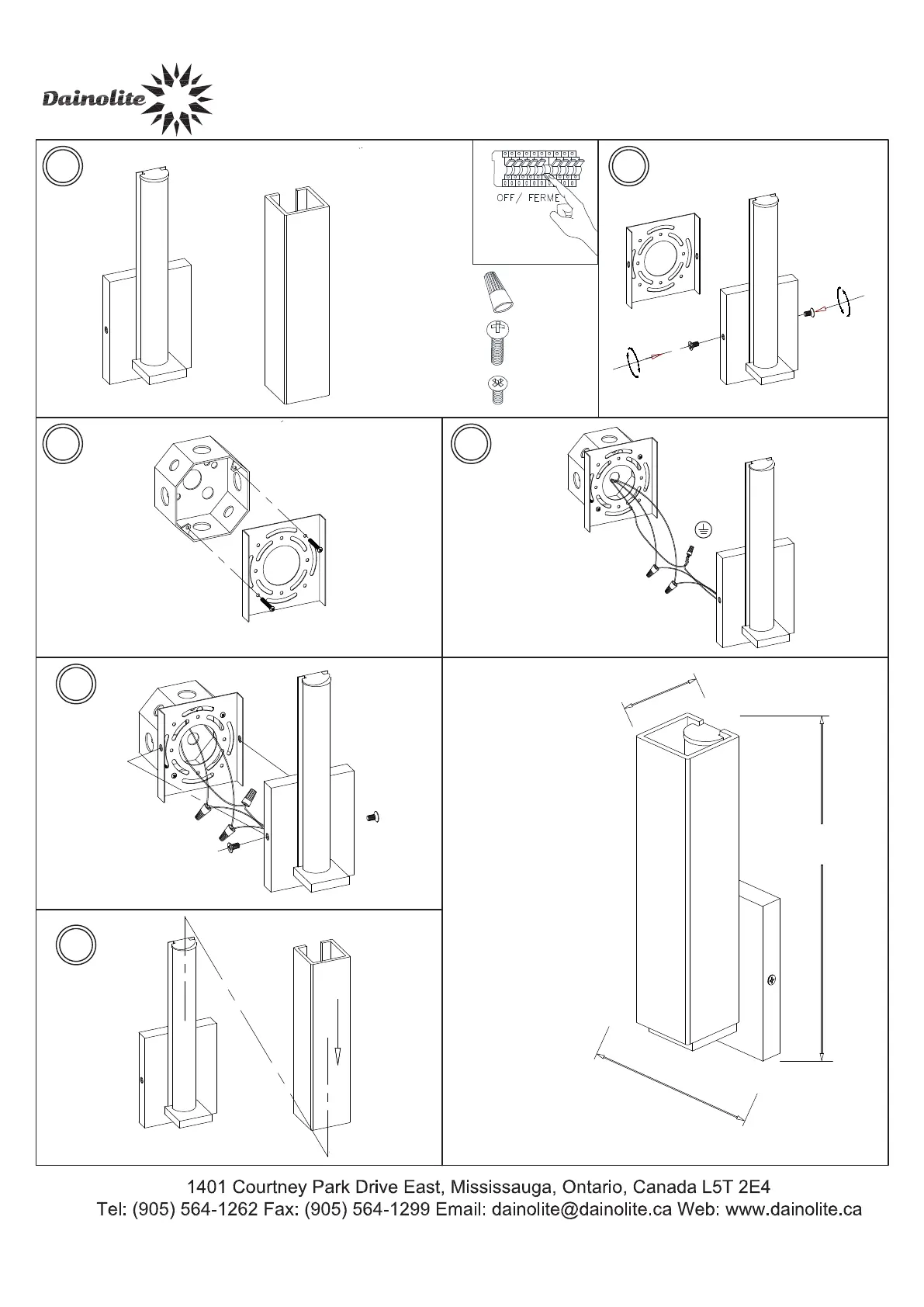 Dainolite

OFF/ FERME

1401 Courtney Park Drive East, Mississauga, Ontario, Canada L5T 2E4
Tel: (905) 564-1262 Fax: (905) 564-1299 Email: dainolite@dainolite.ca Web: www.dainolite.ca