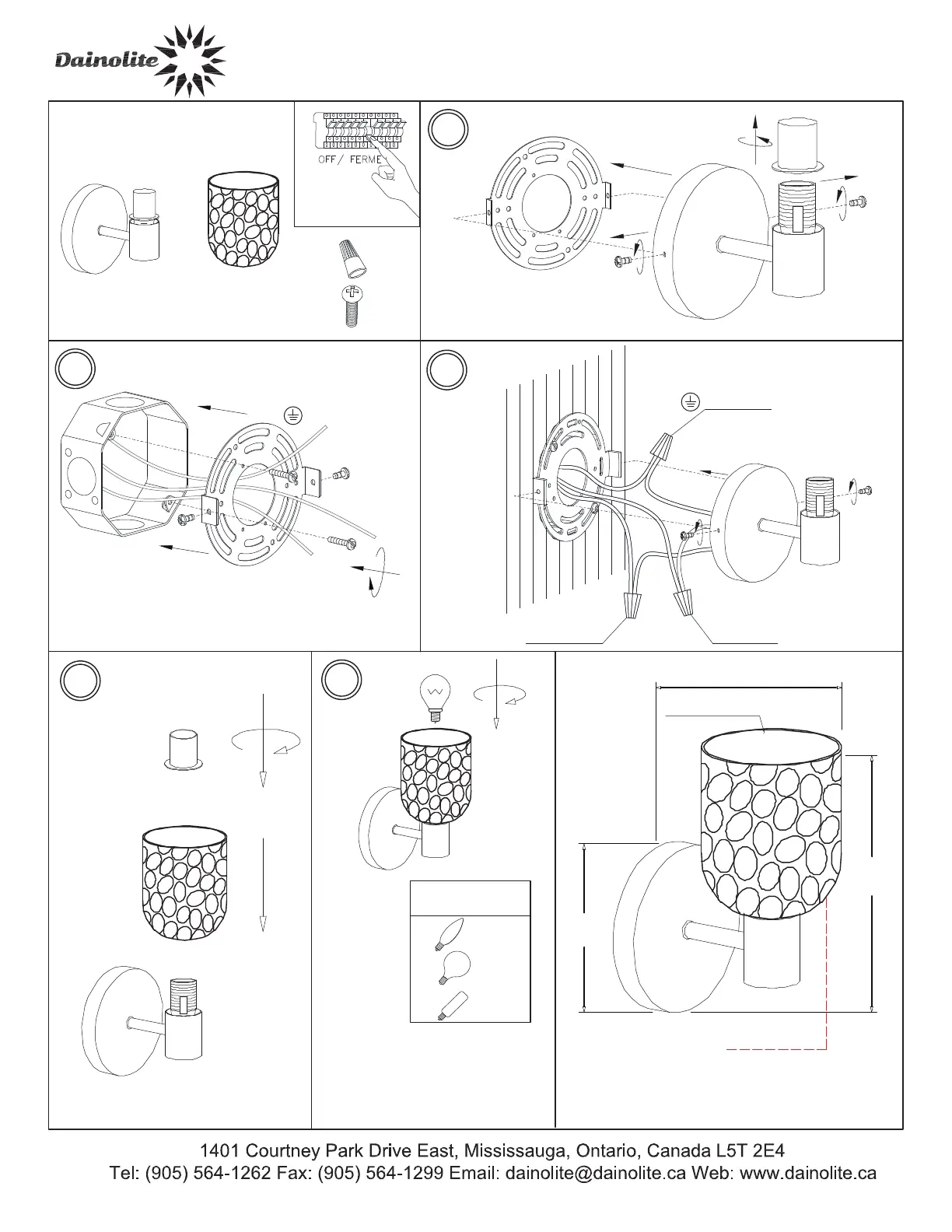 Dainolite

OFF / FERME

1401 Courtney Park Drive East, Mississauga, Ontario, Canada L5T 2E4
Tel: (905) 564-1262 Fax: (905) 564-1299 Email: dainolite@dainolite.ca Web: www.dainolite.ca