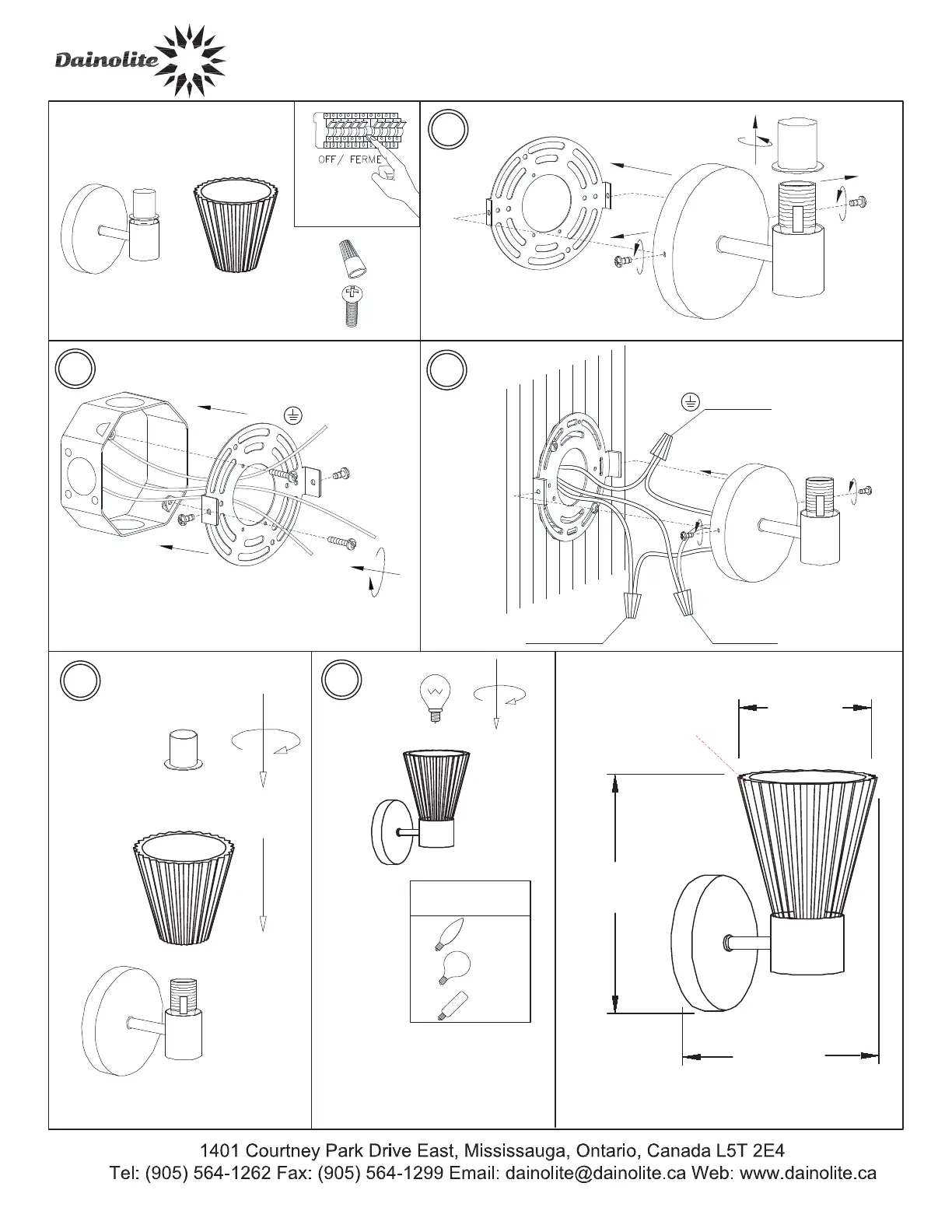 Dainolite

OFF / FERME

1401 Courtney Park Drive East, Mississauga, Ontario, Canada L5T 2E4
Tel: (905) 564-1262 Fax: (905) 564-1299 Email: dainolite@dainolite.ca Web: www.dainolite.ca