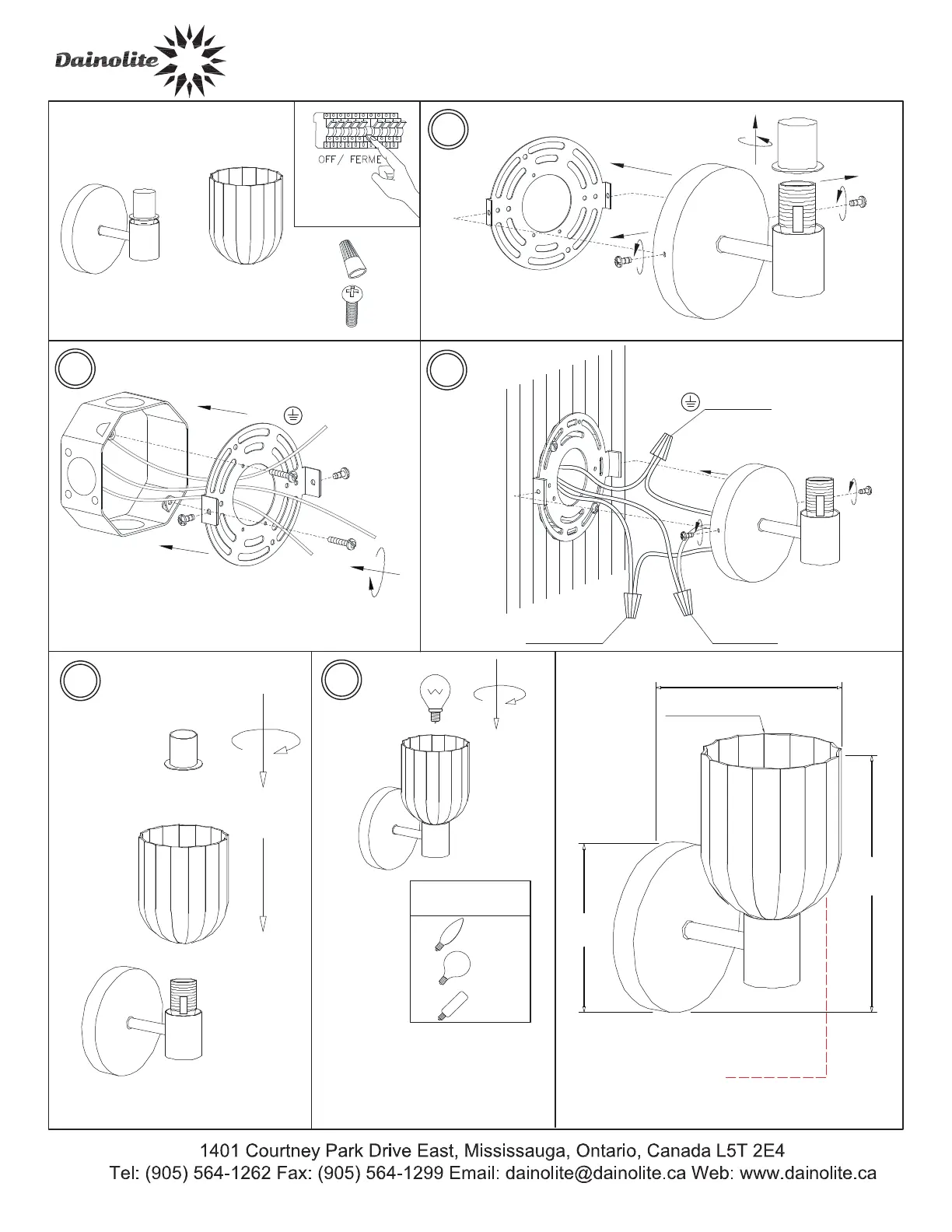 Dainolite

OFF / FERME

1401 Courtney Park Drive East, Mississauga, Ontario, Canada L5T 2E4
Tel: (905) 564-1262 Fax: (905) 564-1299 Email: dainolite@dainolite.ca Web: www.dainolite.ca