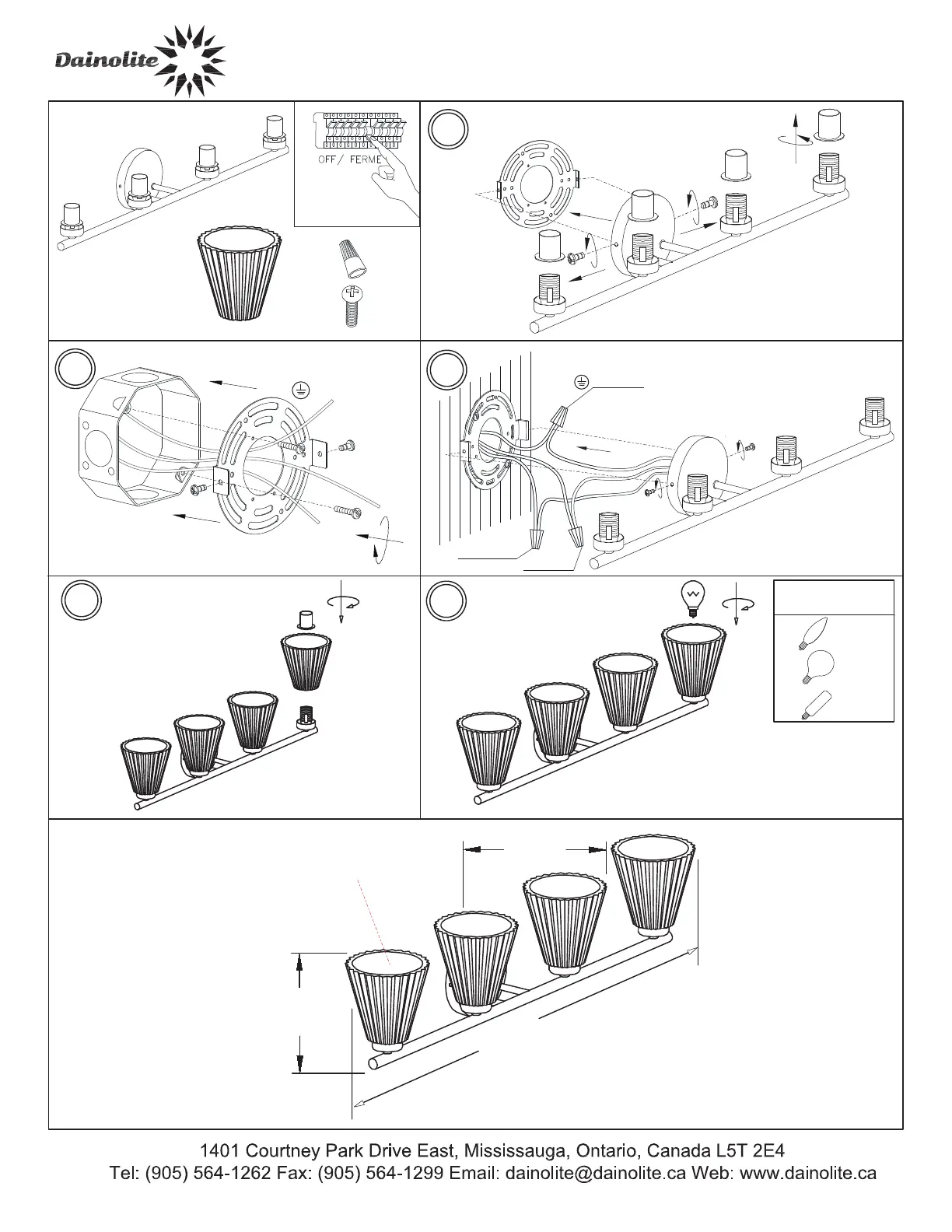 Dainolite

OFF / FERME

1401 Courtney Park Drive East, Mississauga, Ontario, Canada L5T 2E4
Tel: (905) 564-1262 Fax: (905) 564-1299 Email: dainolite@dainolite.ca Web: www.dainolite.ca