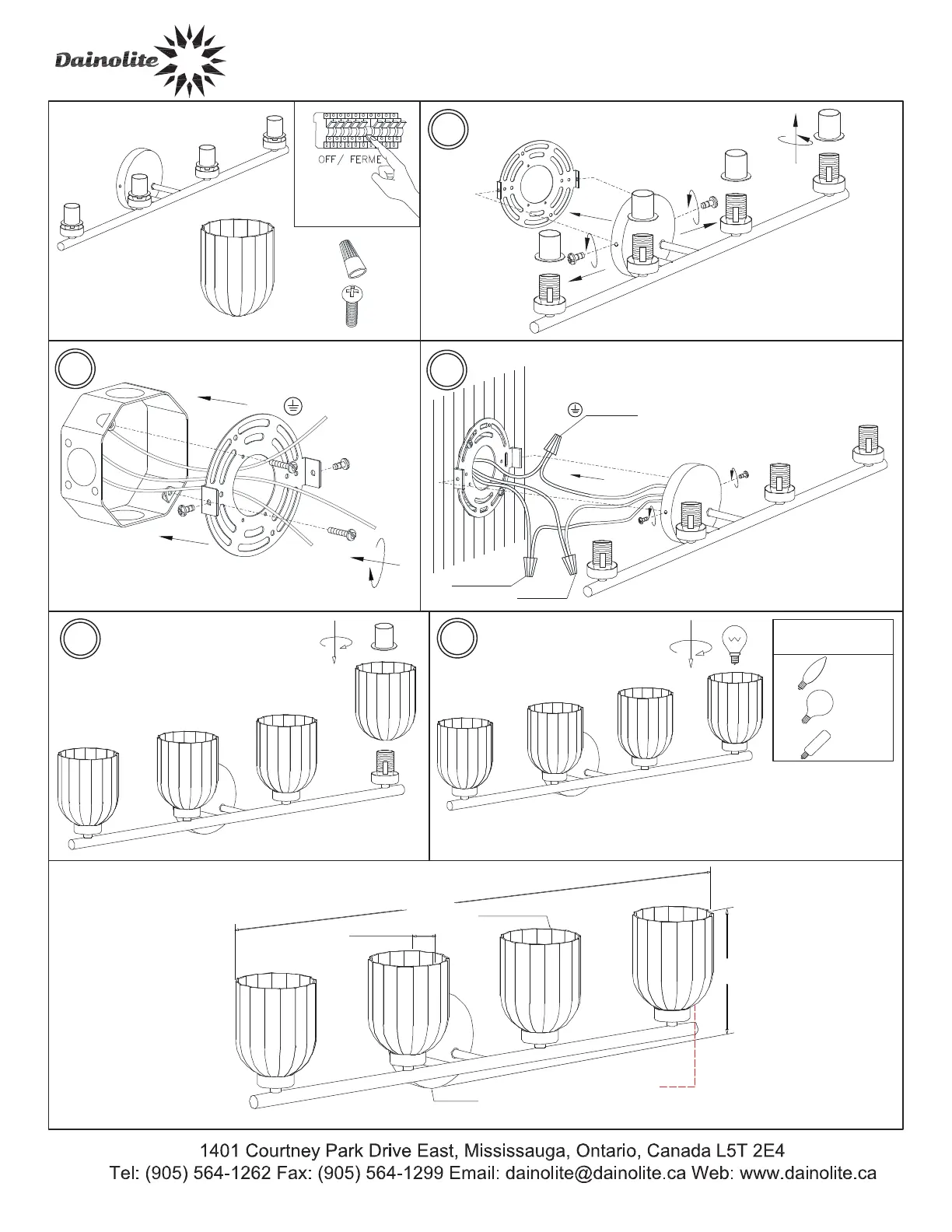 Dainolite

OFF / FERME

1401 Courtney Park Drive East, Mississauga, Ontario, Canada L5T 2E4
Tel: (905) 564-1262 Fax: (905) 564-1299 Email: dainolite@dainolite.ca Web: www.dainolite.ca