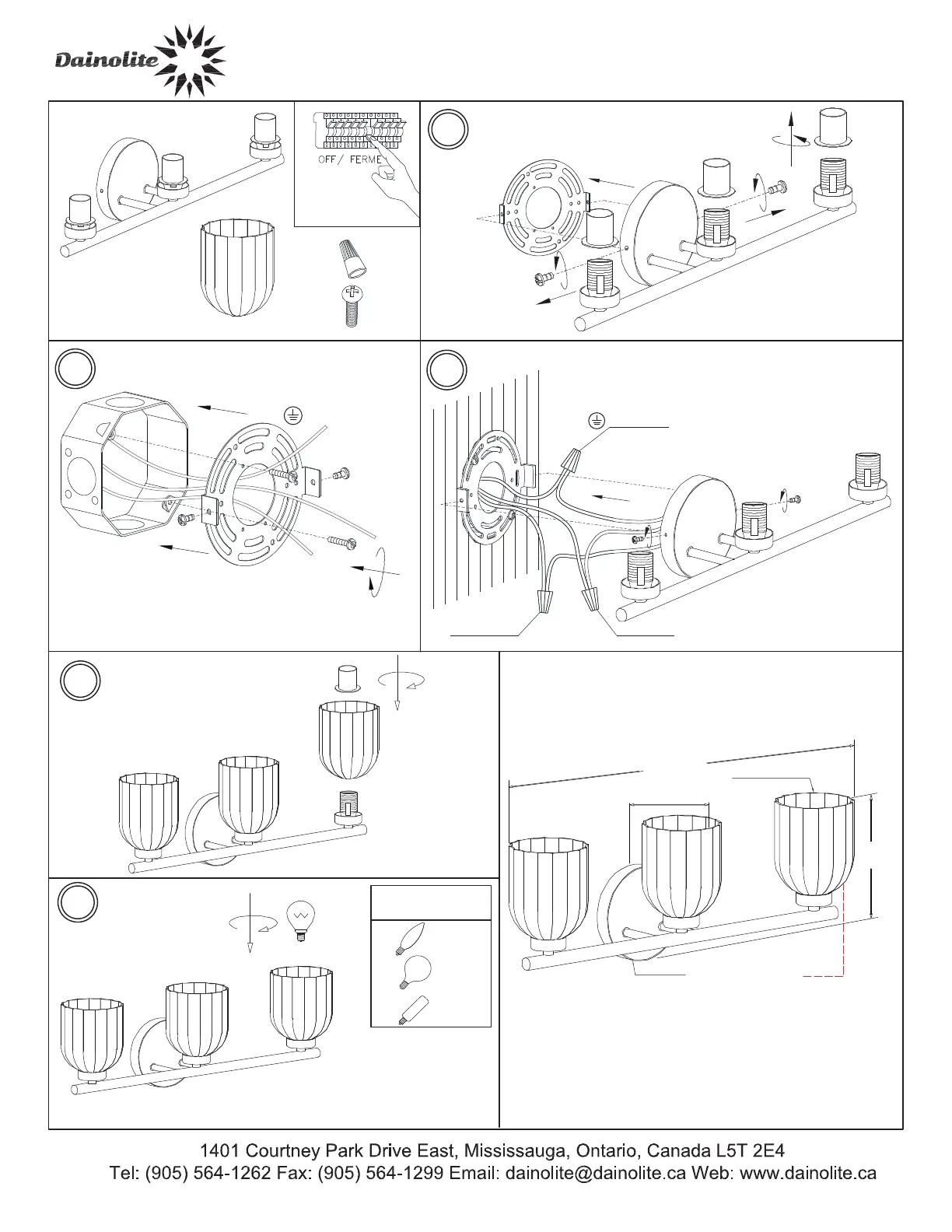 Dainolite

OFF / FERME

1401 Courtney Park Drive East, Mississauga, Ontario, Canada L5T 2E4
Tel: (905) 564-1262 Fax: (905) 564-1299 Email: dainolite@dainolite.ca Web: www.dainolite.ca