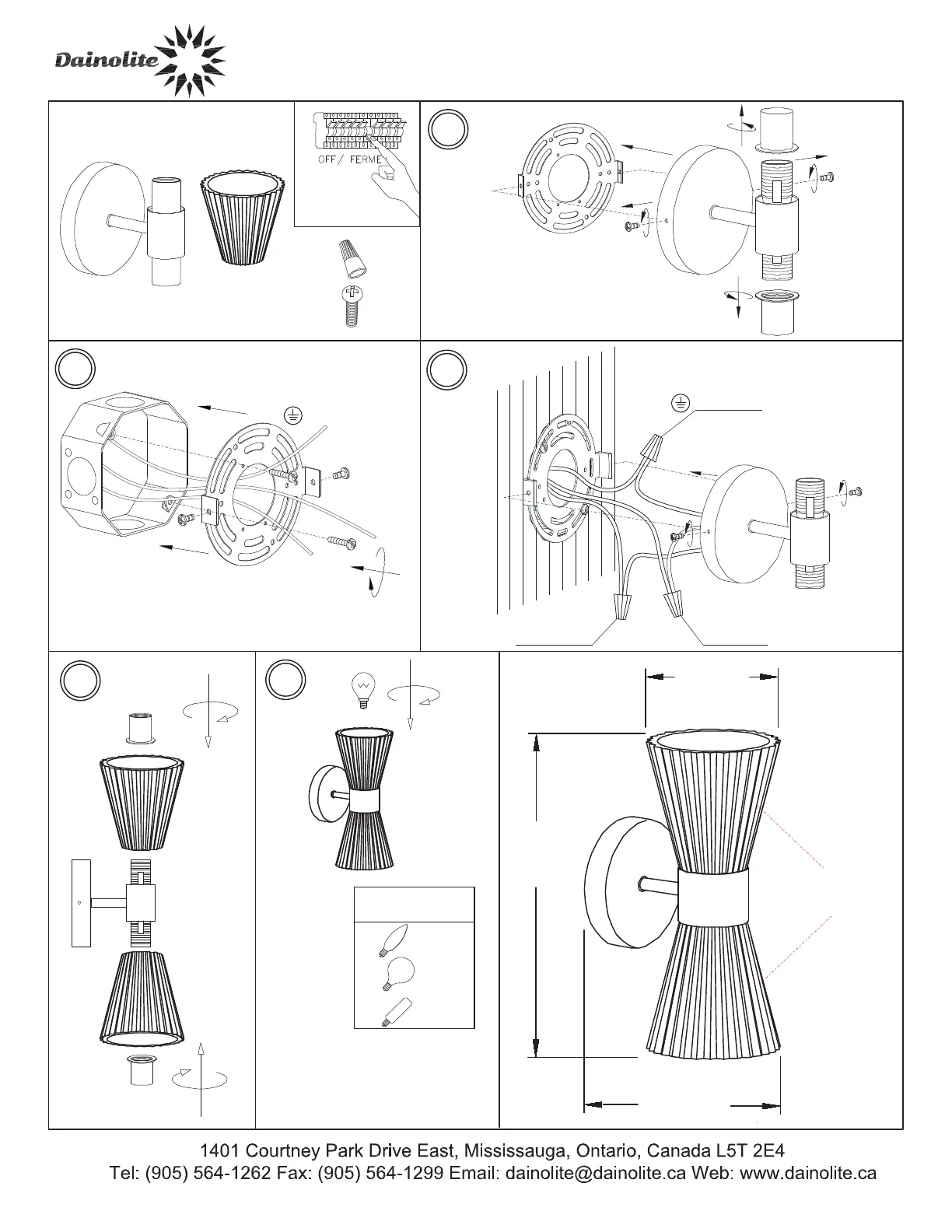 Dainolite

OFF / FERME

1401 Courtney Park Drive East, Mississauga, Ontario, Canada L5T 2E4
Tel: (905) 564-1262 Fax: (905) 564-1299 Email: dainolite@dainolite.ca Web: www.dainolite.ca