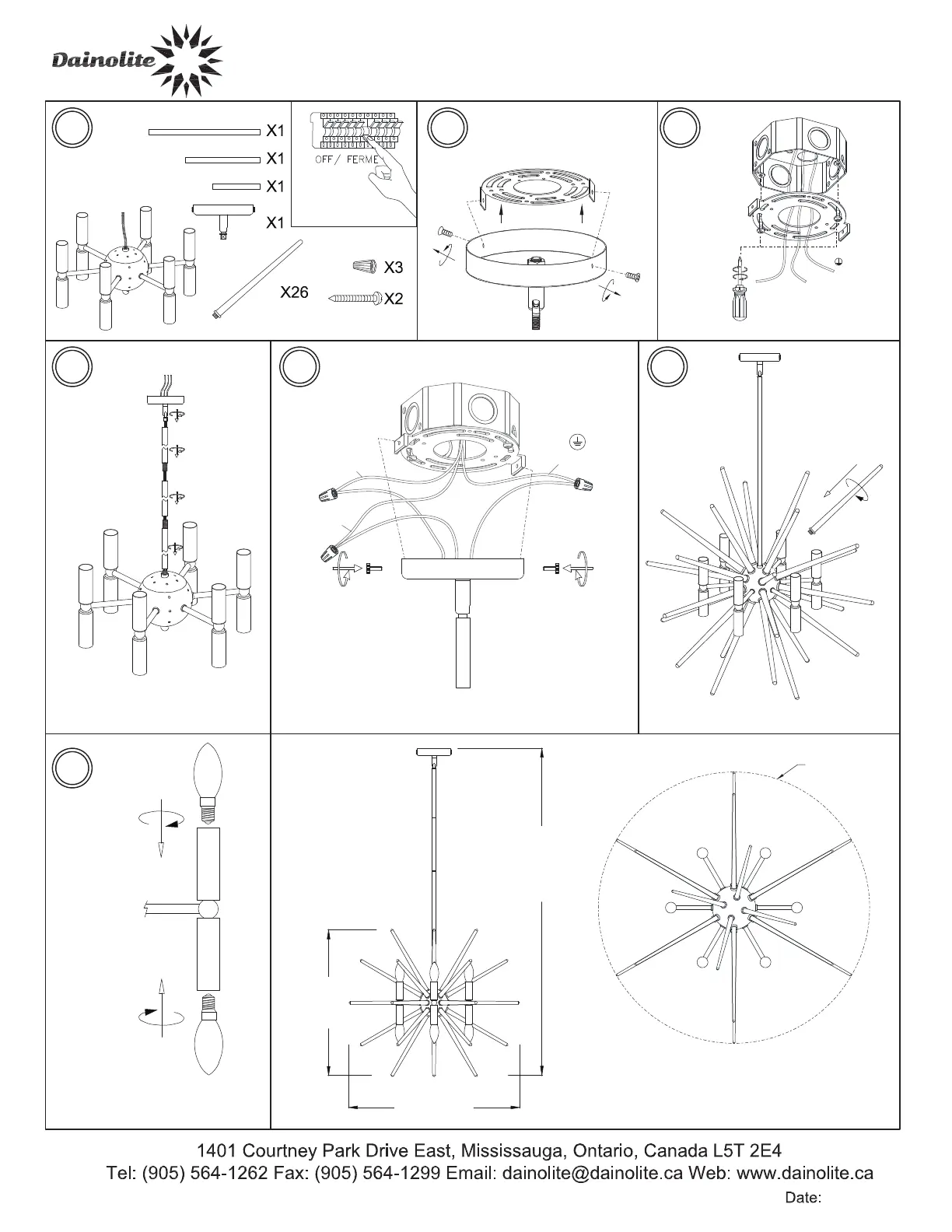 Dainolite

X1
X1
X1
X1
OFF / FERME
X3
X26
X2

1401 Courtney Park Drive East, Mississauga, Ontario, Canada L5T 2E4
Tel: (905) 564-1262 Fax: (905) 564-1299 Email: dainolite@dainolite.ca Web: www.dainolite.ca
Date: